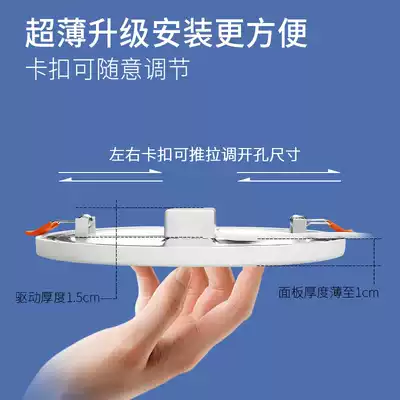 超薄升级安装更方便
卡扣可随意调节

左右卡扣可推拉调开孔尺寸

驱动厚度1.5cm

面板厚度薄至1cm