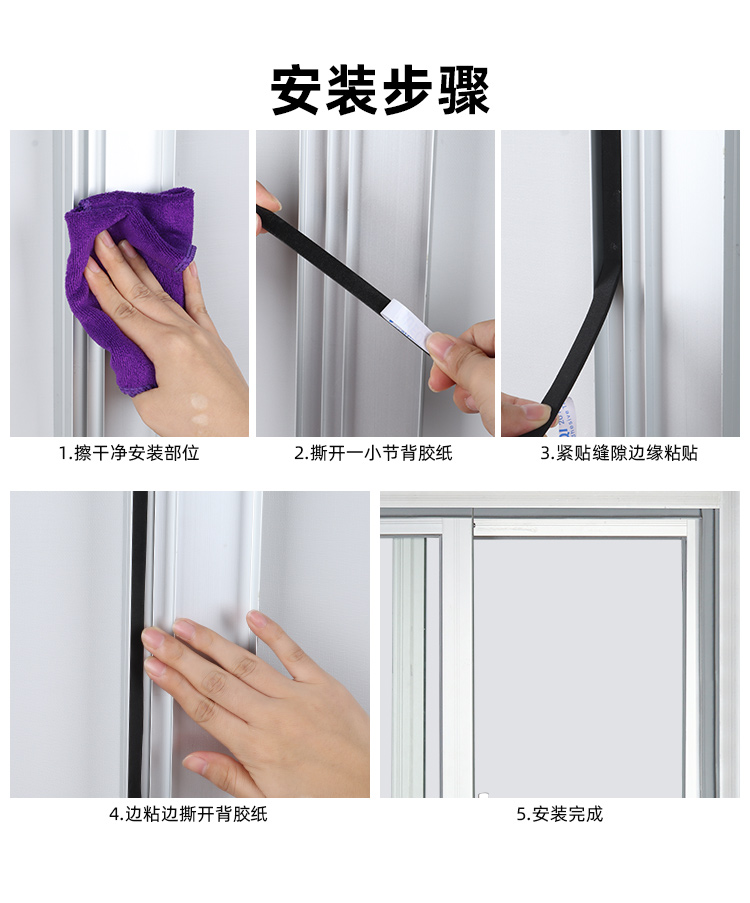 安装步骤

1.擦干净安装部位

2.撕开一小节背胶纸

3.紧贴缝隙边缘粘贴

4.边粘边撕开背胶纸

5.安装完成