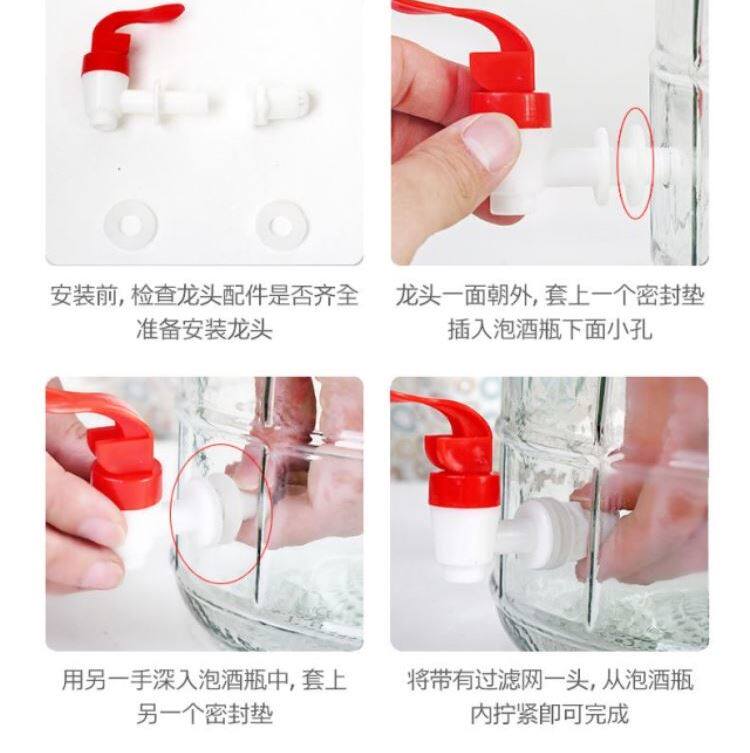 安装前，检查龙头配件是否齐全
准备安装龙头

龙头一面朝外，套上一个密封垫
插入泡酒瓶下面小孔

用另一手深入泡酒瓶中，套上
另一个密封垫

将带有过滤网一头，从泡酒瓶
内拧紧即可完成