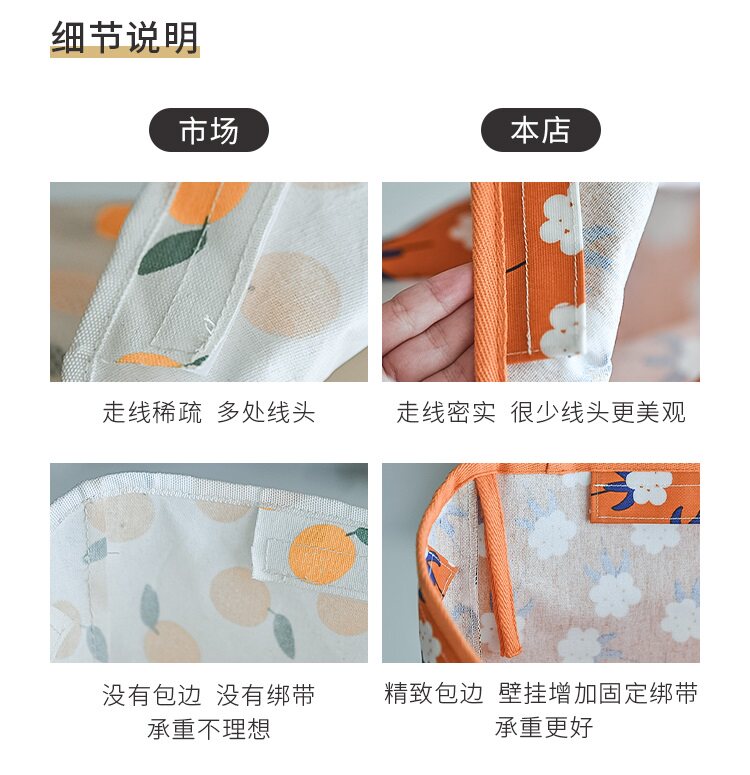 细节说明

市场

本店

走线稀疏 多处线头

走线密实 很少线头更美观

没有包边 没有绑带
承重不理想

精致包边 壁挂增加固定绑带
承重更好