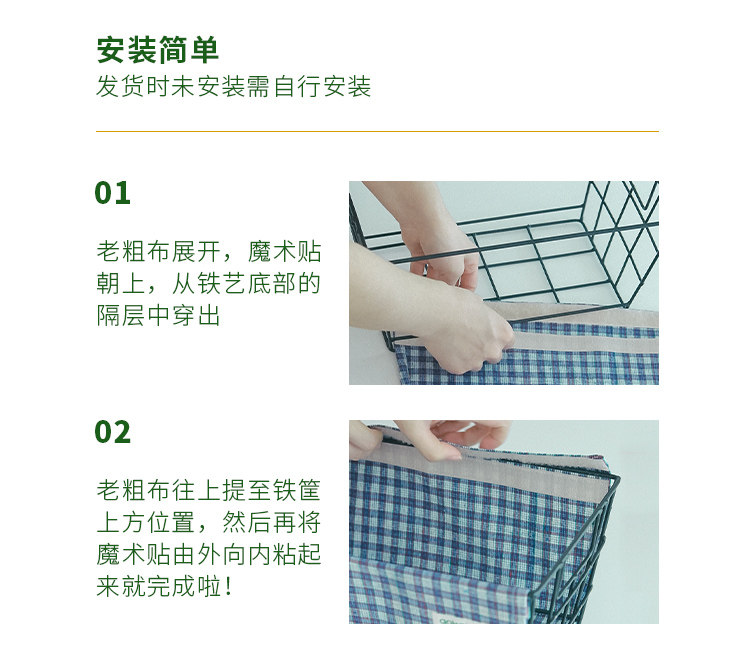 安装简单
发货时未安装需自行安装

01

老粗布展开，魔术贴朝上，从铁艺底部的隔层中穿出

02

老粗布往上提至铁筐上方位置，然后再将魔术贴由外向内粘起来就完成啦！