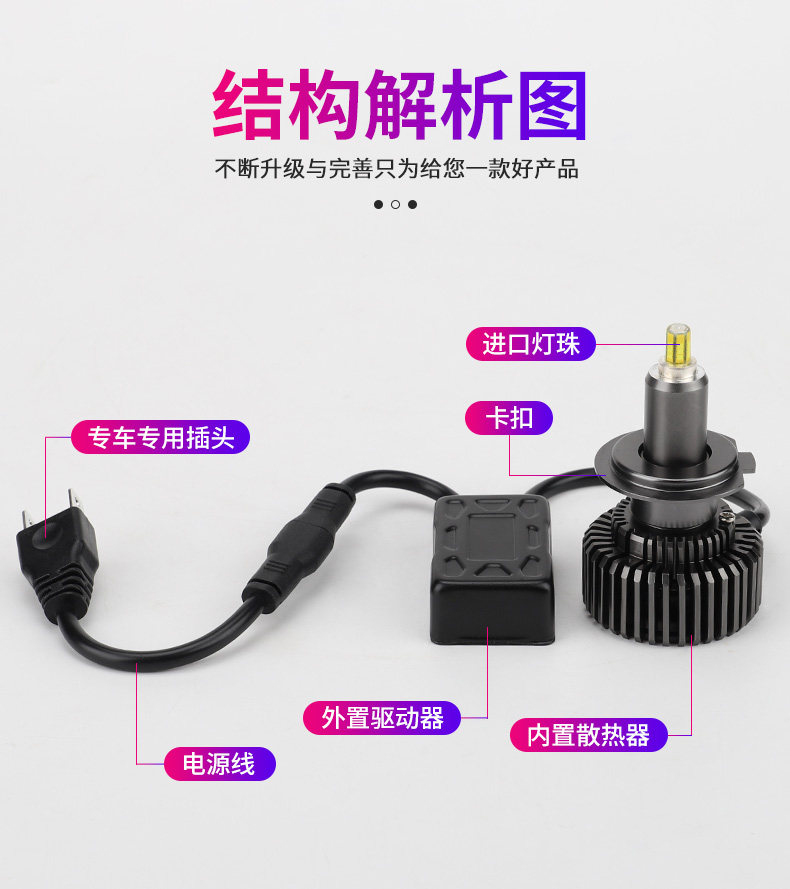 结构解析图

不断升级与完善只为给您一款好产品

进口灯珠

卡扣

专车专用插头

外置驱动器

内置散热器

电源线