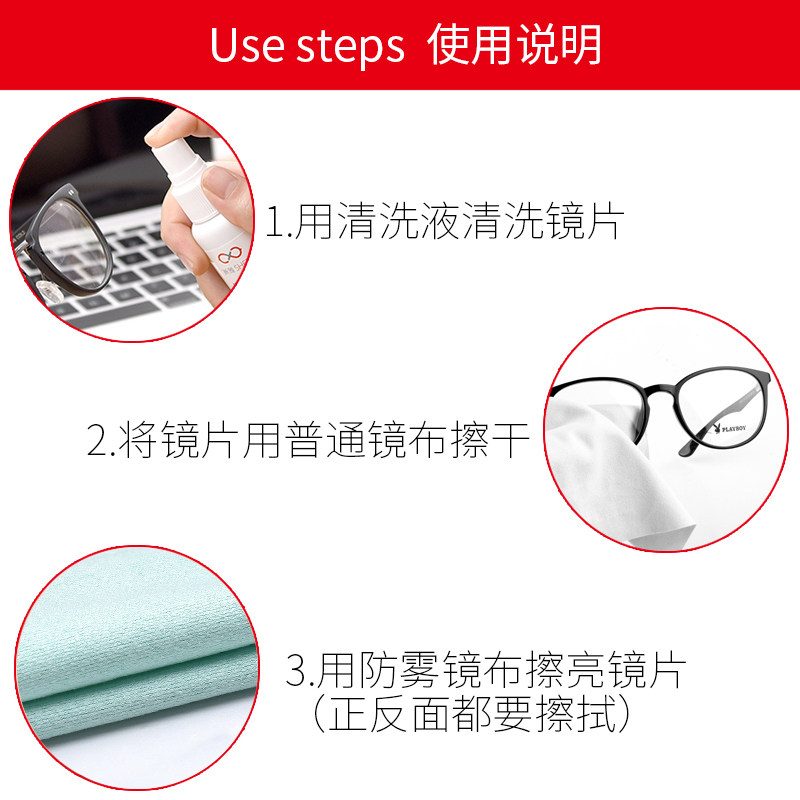 Use steps 使用说明

1.用清洗液清洗镜片

2.将镜片用普通镜布擦干

PLAYBOY

3.用防雾镜布擦亮镜片
（正反面都要擦拭）