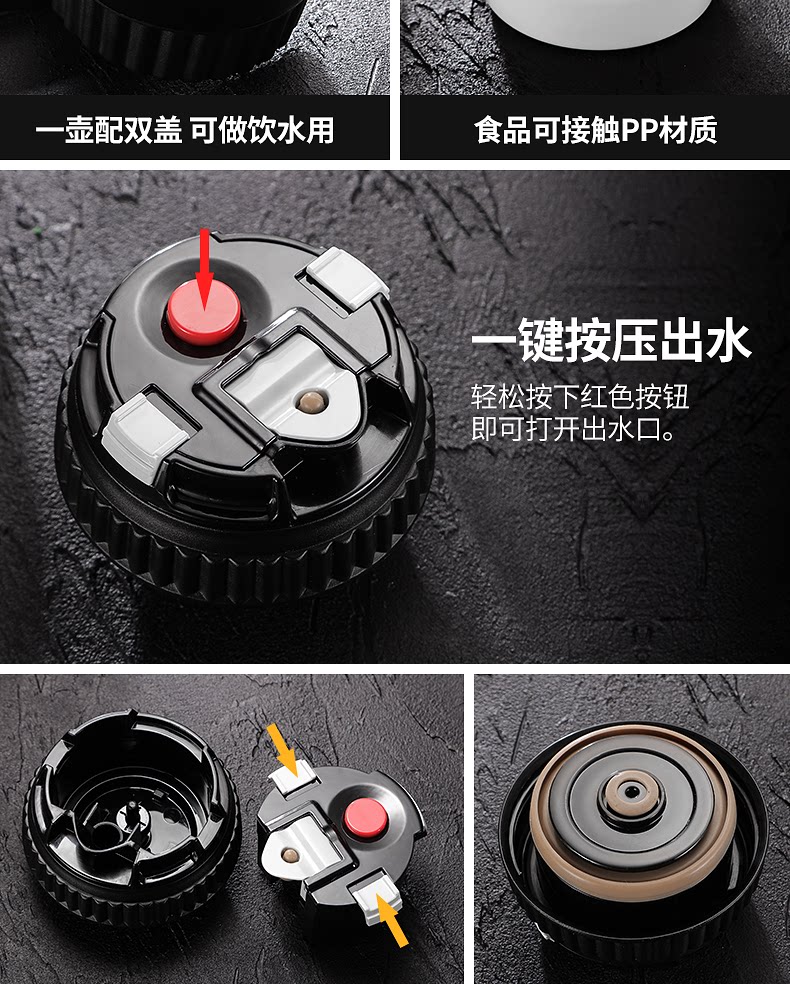 一壶配双盖 可做饮水用

食品可接触PP材质

一键按压出水

轻松按下红色按钮
即可打开出水口。