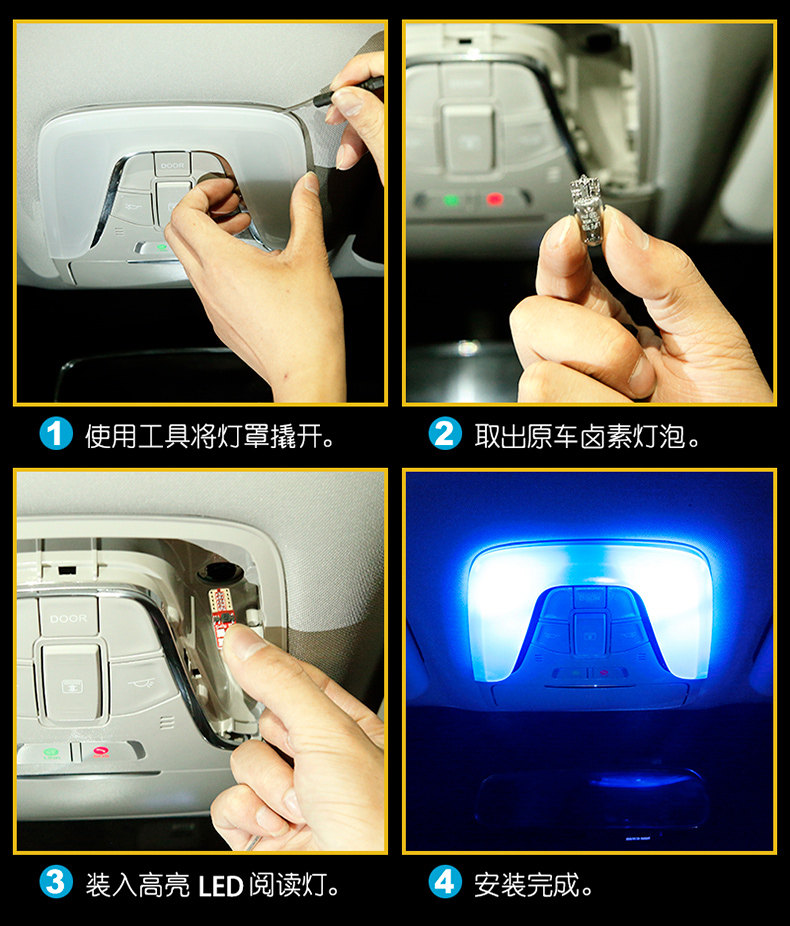 DOOR

1 使用工具将灯罩撬开。

2 取出原车卤素灯泡。

DOOR

3 装入高亮 LED 阅读灯。

4 安装完成。