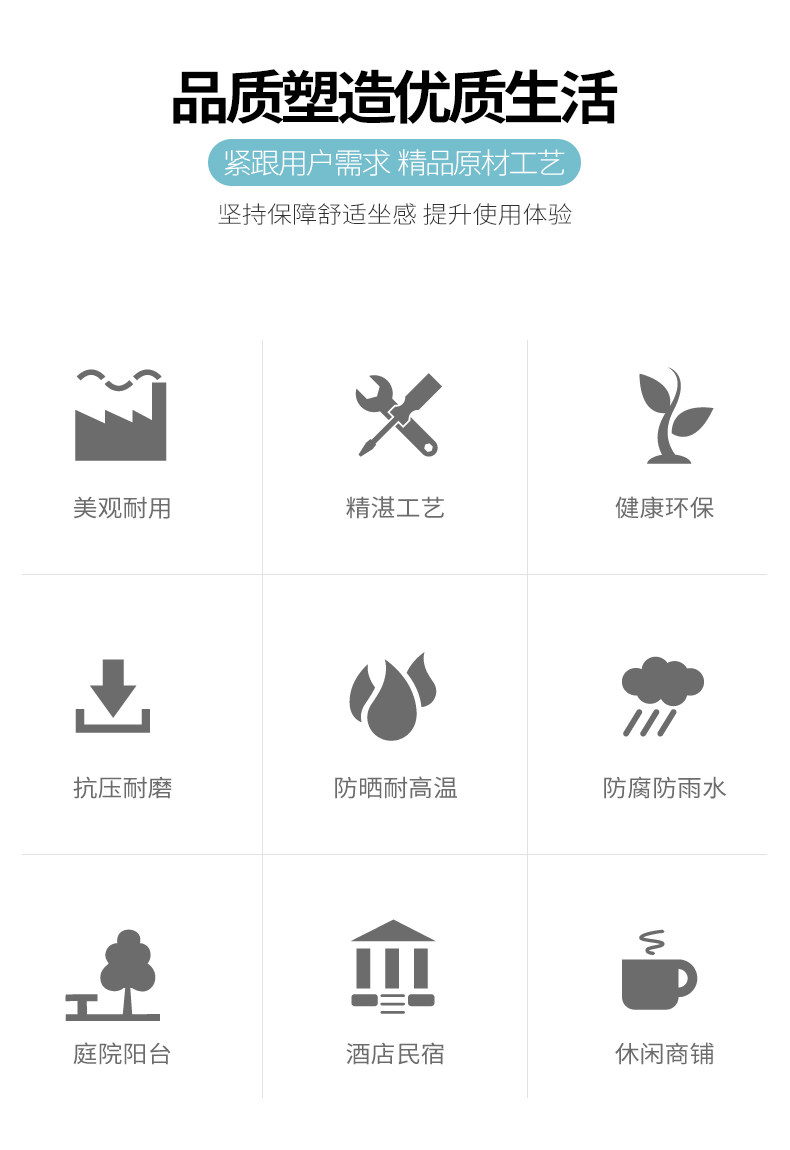 品质塑造优质生活

紧跟用户需求 精品原材工艺

坚持保障舒适坐感 提升使用体验

美观耐用

精湛工艺

健康环保

抗压耐磨

防晒耐高温

防腐防雨水

庭院阳台

酒店民宿

休闲商铺