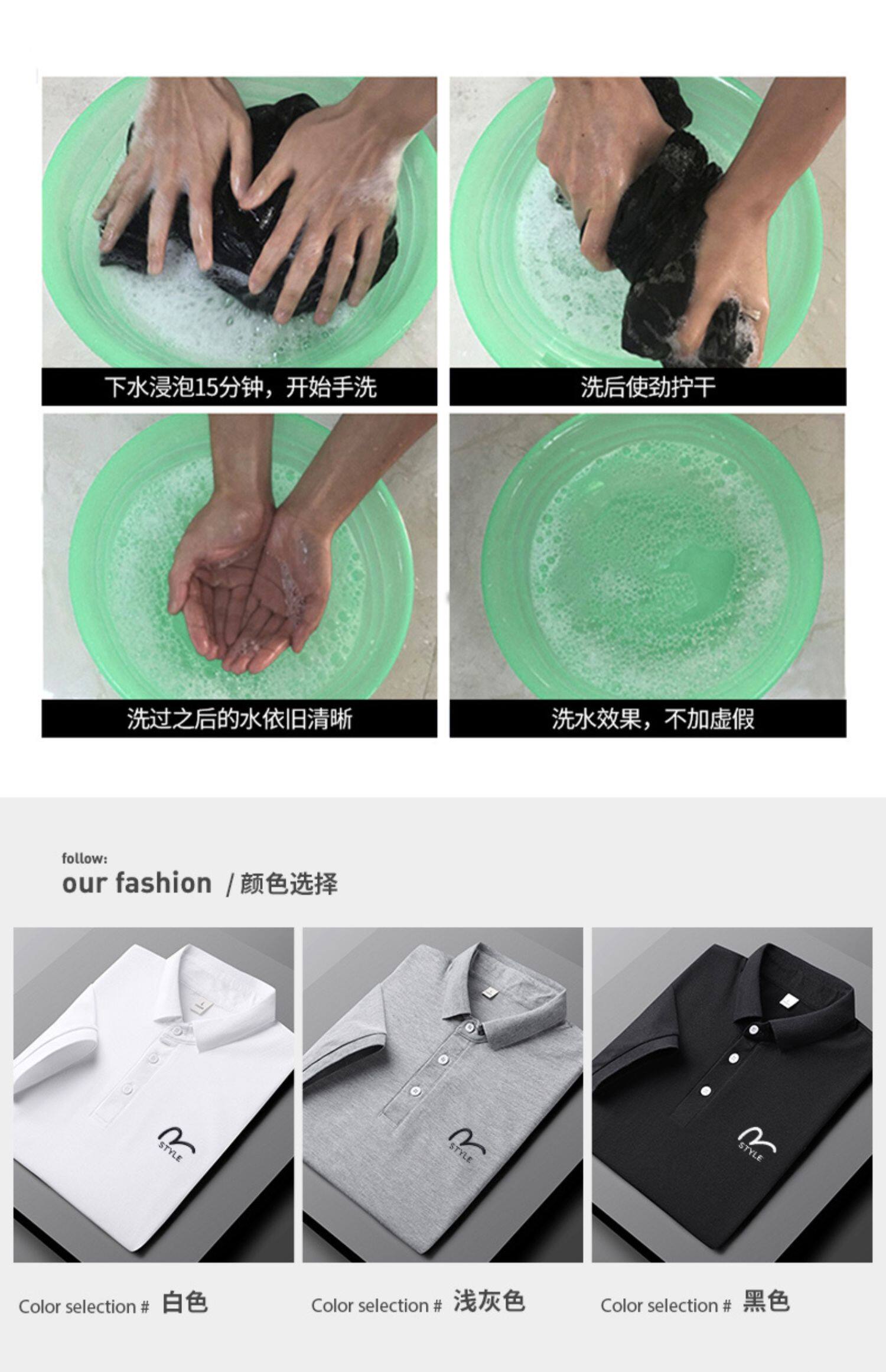 下水浸泡15分钟，开始手洗

洗后使劲拧干

洗过之后的水依旧清晰

洗水效果，不加虚假

follow:
our fashion / 颜色选择

STYLE

STYLE

STYLE

Color selection # 白色

Color selection # 浅灰色

Color selection # 黑色