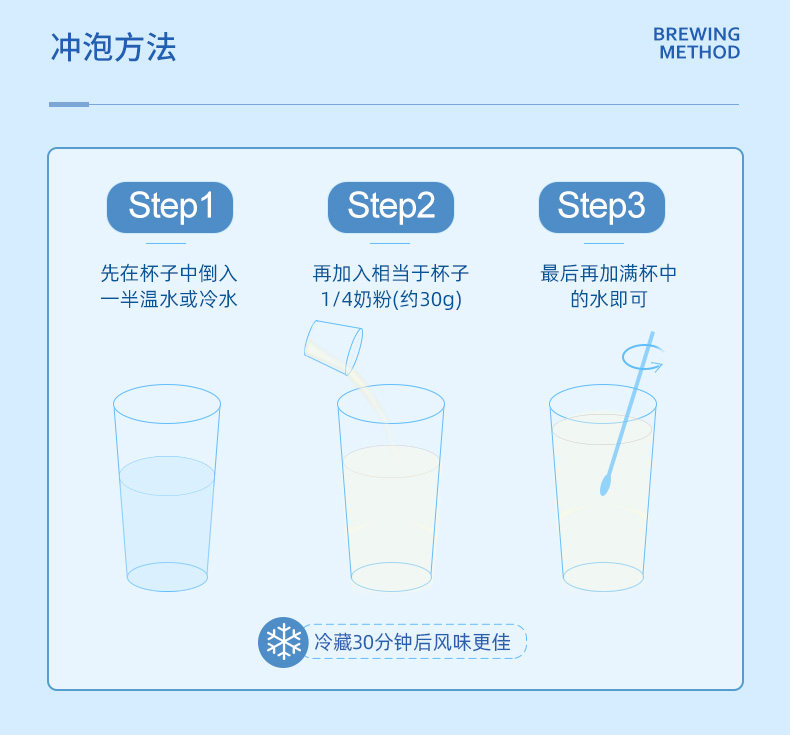 冲泡方法

BREWING METHOD

Step1

先在杯子中倒入一半温水或冷水

Step2

再加入相当于杯子1/4奶粉(约30g)

Step3

最后再加满杯中的水即可

冷藏30分钟后风味更佳