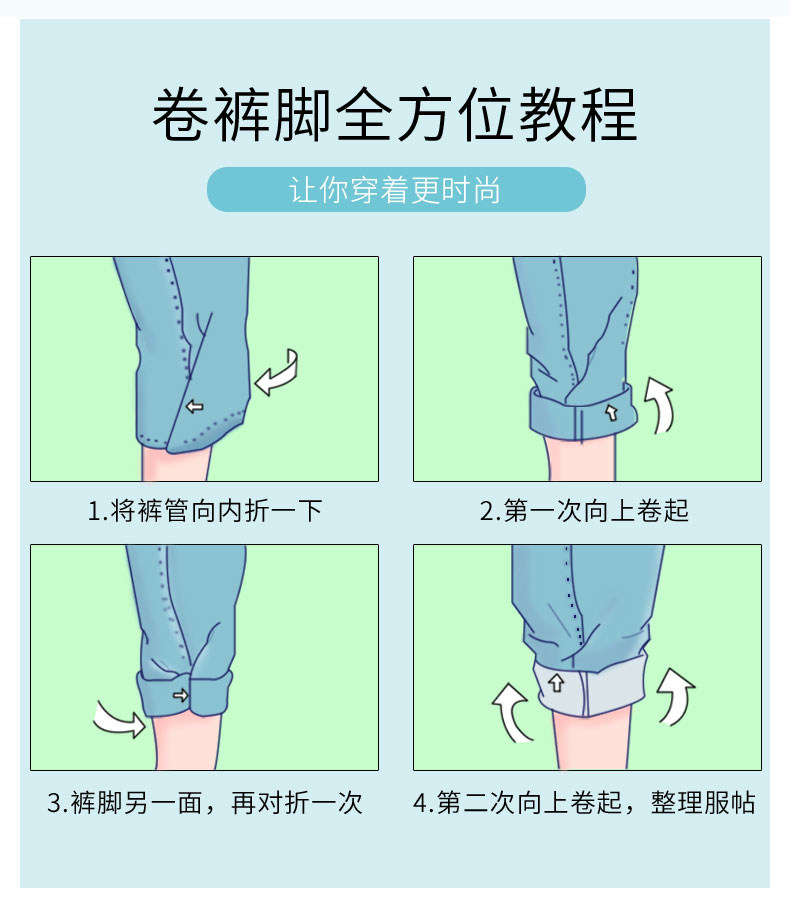 卷裤脚全方位教程

让你穿着更时尚

1.将裤管向内折一下

2.第一次向上卷起

3.裤脚另一面，再对折一次

4.第二次向上卷起，整理服帖