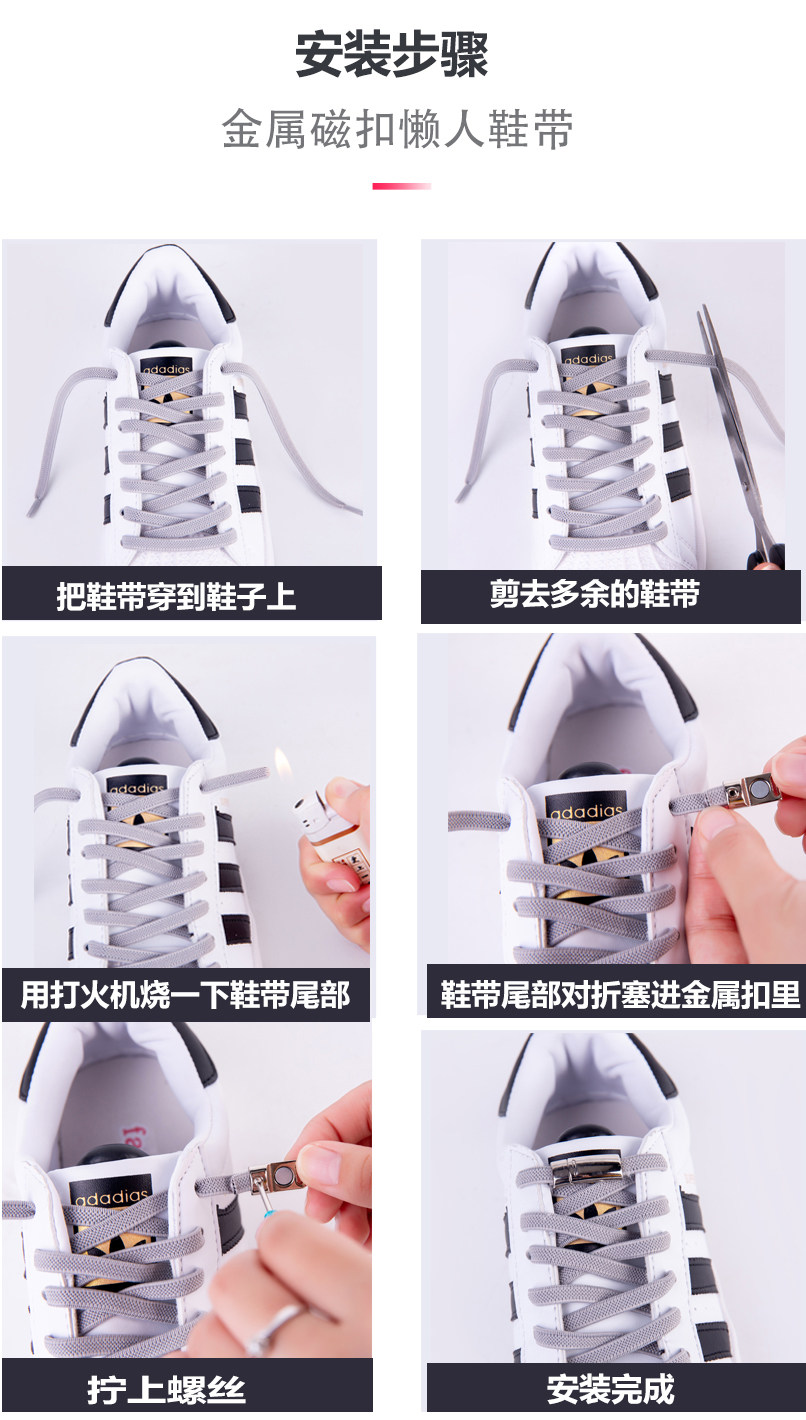 安装步骤

金属磁扣懒人鞋带

adadias

把鞋带穿到鞋子上

adadias

剪去多余的鞋带

adadias

用打火机烧一下鞋带尾部

adadias

鞋带尾部对折塞进金属扣里

adadias

拧上螺丝

安装完成