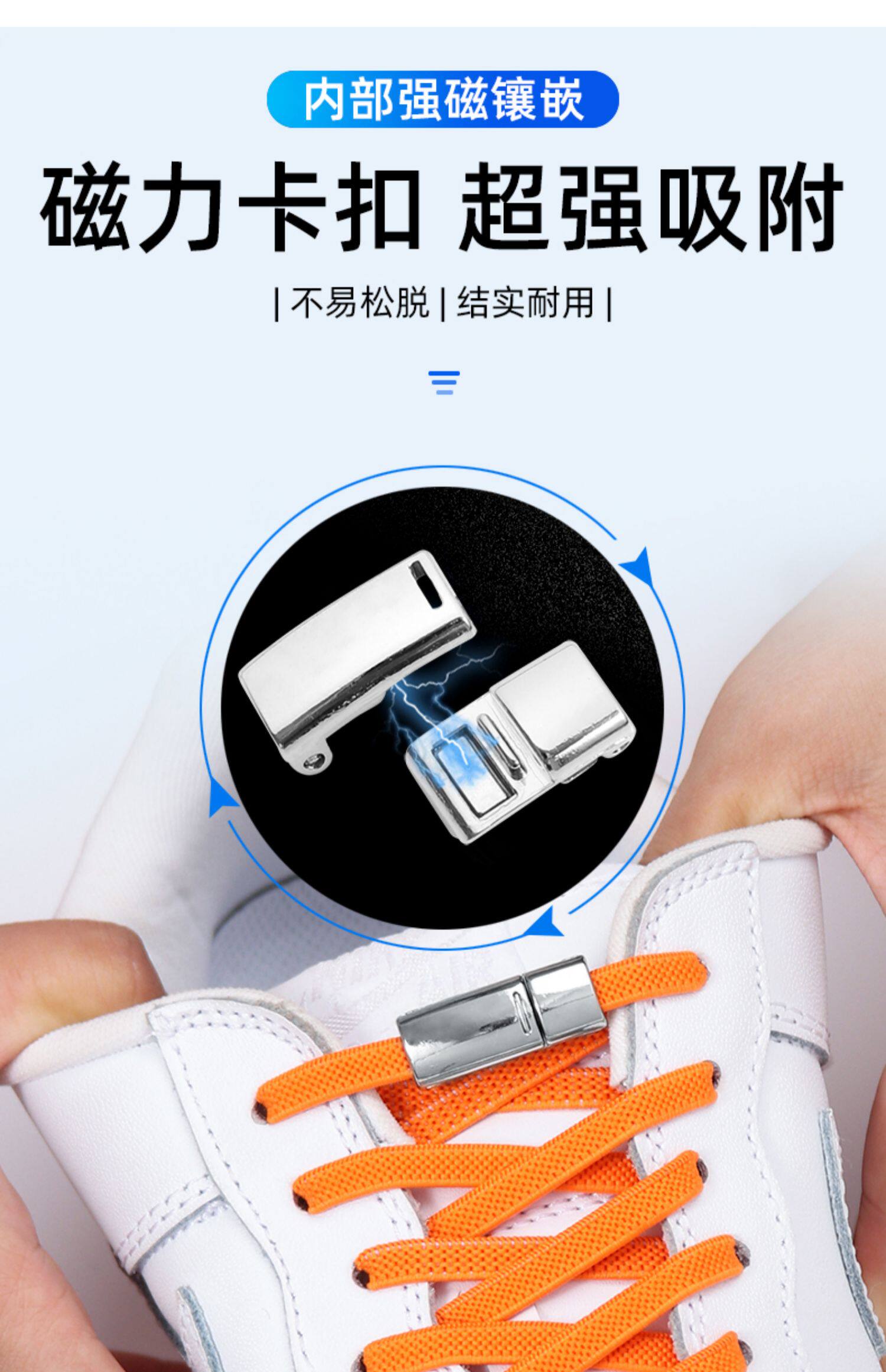 内部强磁镶嵌

磁力卡扣 超强吸附

| 不易松脱 | 结实耐用 |