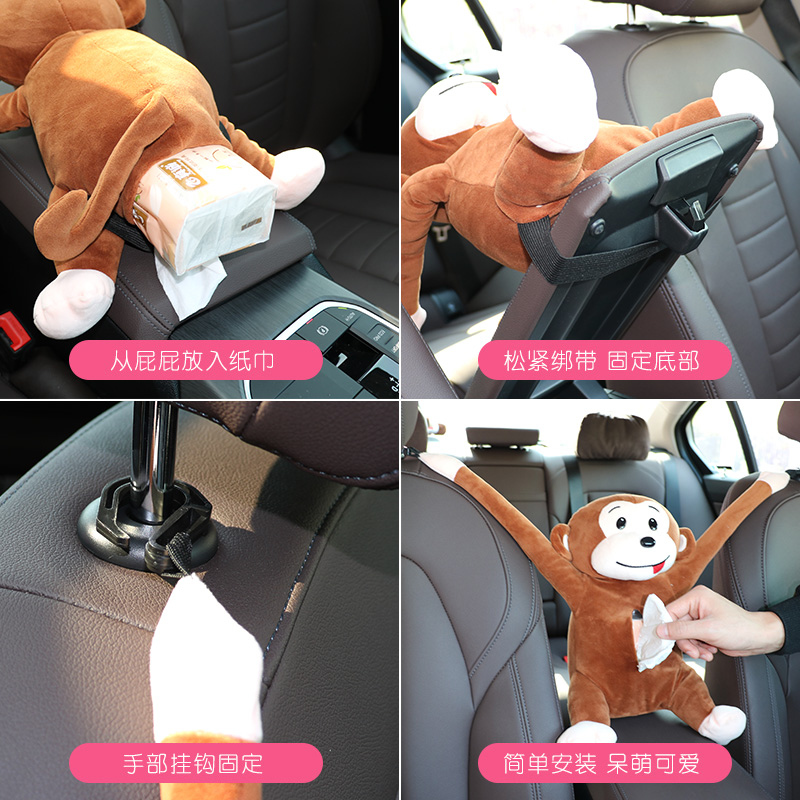 从屁屁放入纸巾

松紧绑带 固定底部

手部挂钩固定

简单安装 呆萌可爱