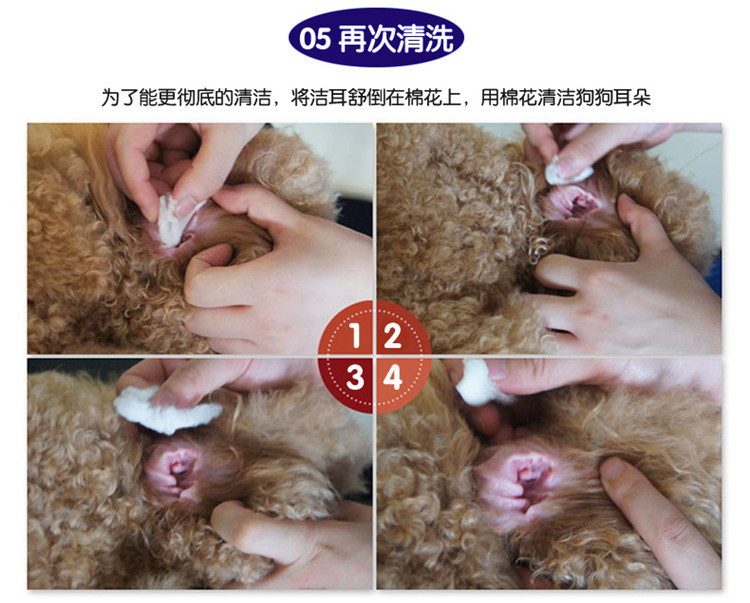 05 再次清洗

为了能更彻底的清洁，将洁耳舒倒在棉花上，用棉花清洁狗狗耳朵

1 2
3 4