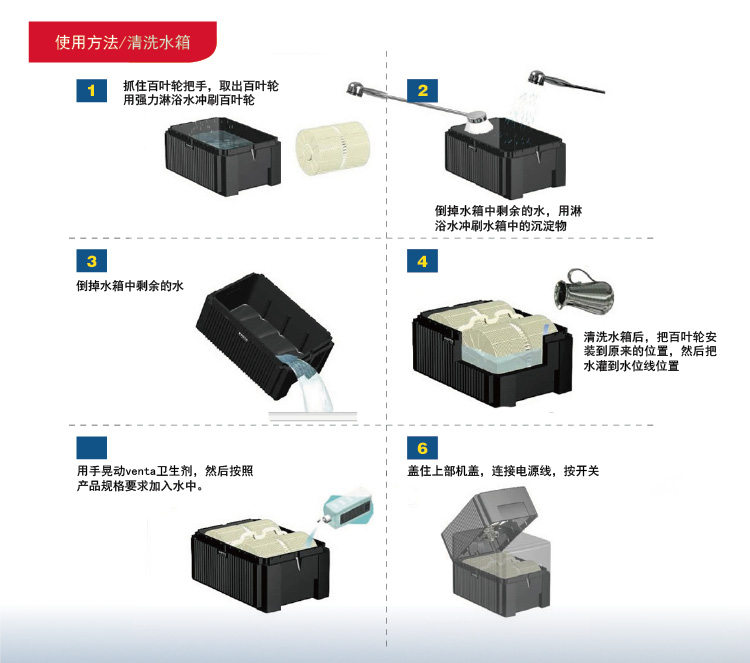 使用方法/清洗水箱

1
抓住百叶轮把手，取出百叶轮
用强力淋浴水冲刷百叶轮

2
倒掉水箱中剩余的水，用淋浴水冲刷水箱中的沉淀物

3
倒掉水箱中剩余的水

4
清洗水箱后，把百叶轮安装到原来的位置，然后把水灌到水位线位置

用手晃动venta卫生剂，然后按照产品规格要求加入水中。

6
盖住上部机盖，连接电源线，按开关