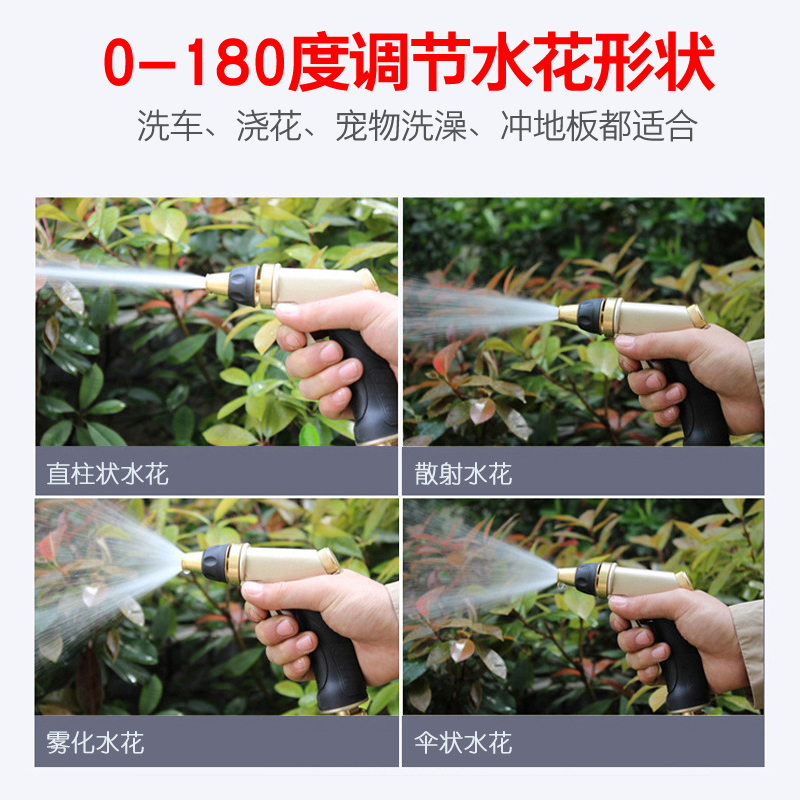 0-180度调节水花形状

洗车、浇花、宠物洗澡、冲地板都适合

直柱状水花

散射水花

雾化水花

伞状水花