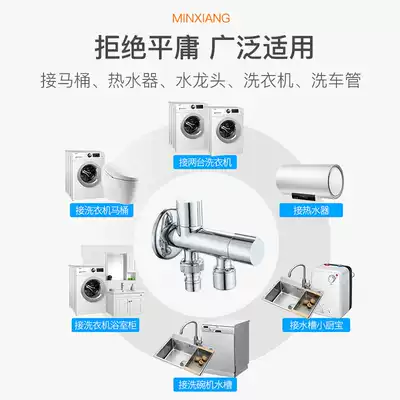 MINXIANG

拒绝平庸 广泛适用

接马桶、热水器、水龙头、洗衣机、洗车管

接两台洗衣机

接洗衣机马桶

接热水器

接洗衣机浴室柜

接水槽小厨宝

接洗碗机水槽