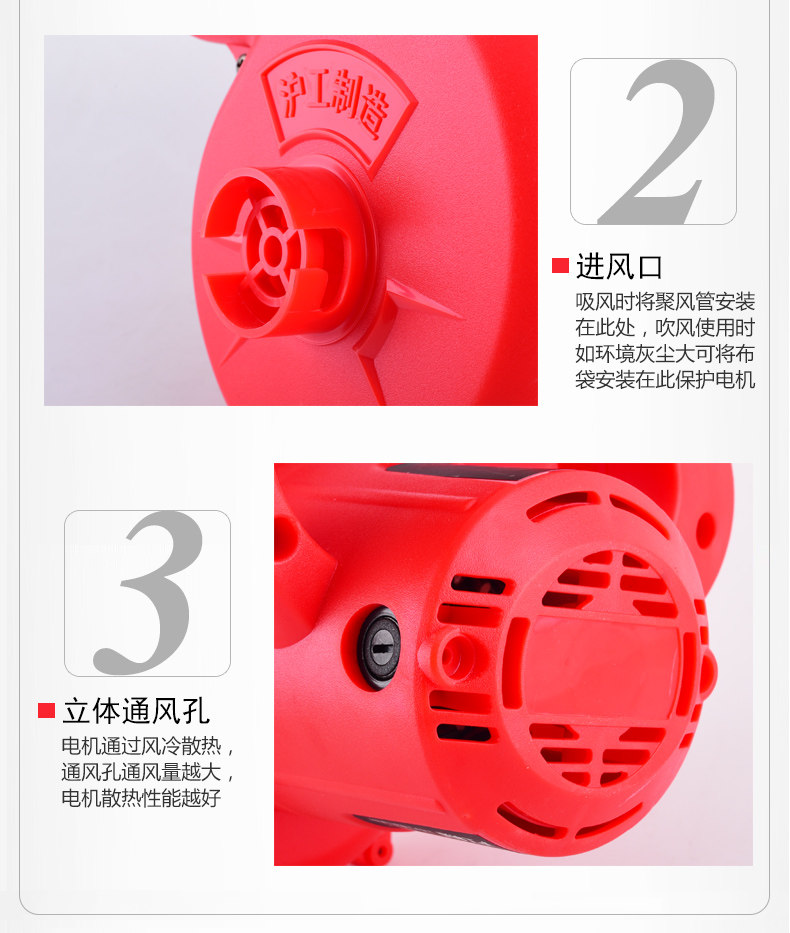 沪工制造

2

进风口
吸风时将聚风管安装在此处，吹风使用时如环境灰尘大可将布袋安装在此保护电机

3

立体通风孔
电机通过风冷散热，通风孔通风量越大，电机散热性能越好