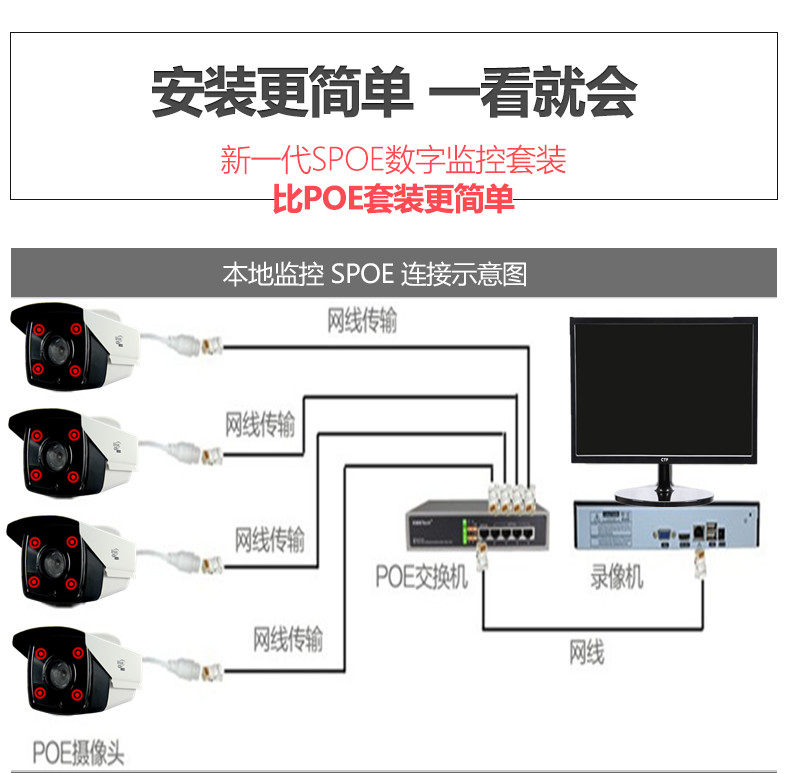 安装更简单 一看就会

新一代SPOE数字监控套装
比POE套装更简单

本地监控 SPOE 连接示意图

网线传输

网线传输

网线传输

网线传输

POE交换机

录像机

网线

POE摄像头