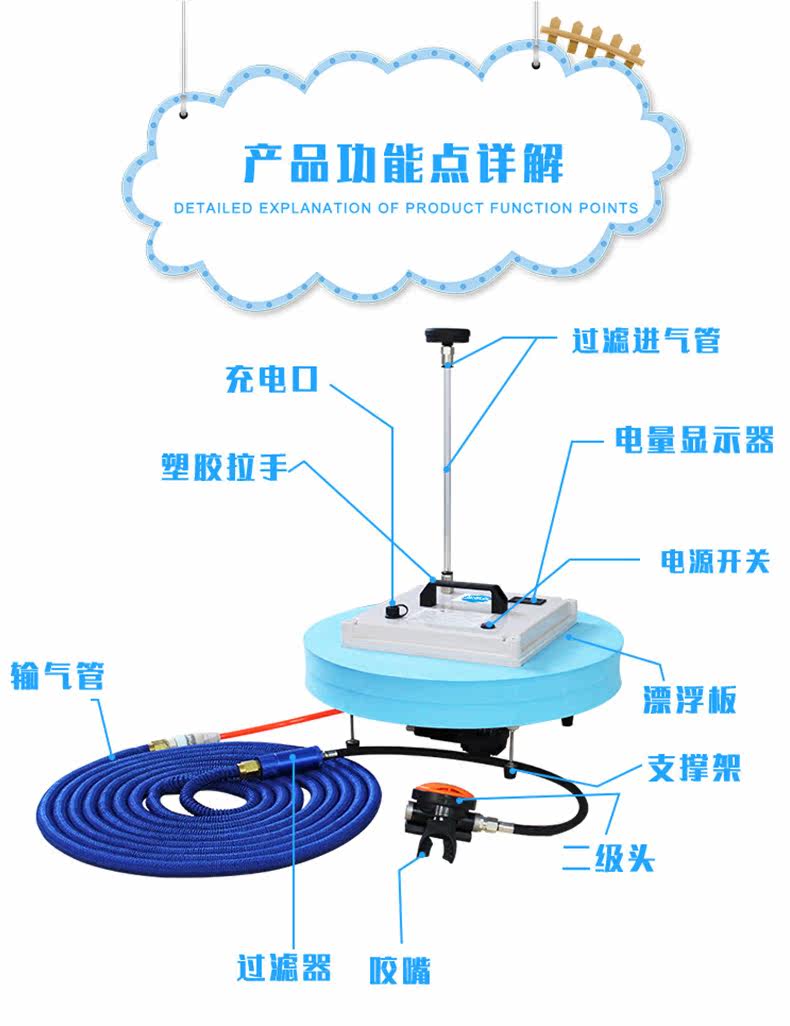 产品功能点详解
DETAILED EXPLANATION OF PRODUCT FUNCTION POINTS

过滤进气管
充电口
电量显示器
塑胶拉手
电源开关
输气管
漂浮板
支撑架
二级头
过滤器
咬嘴