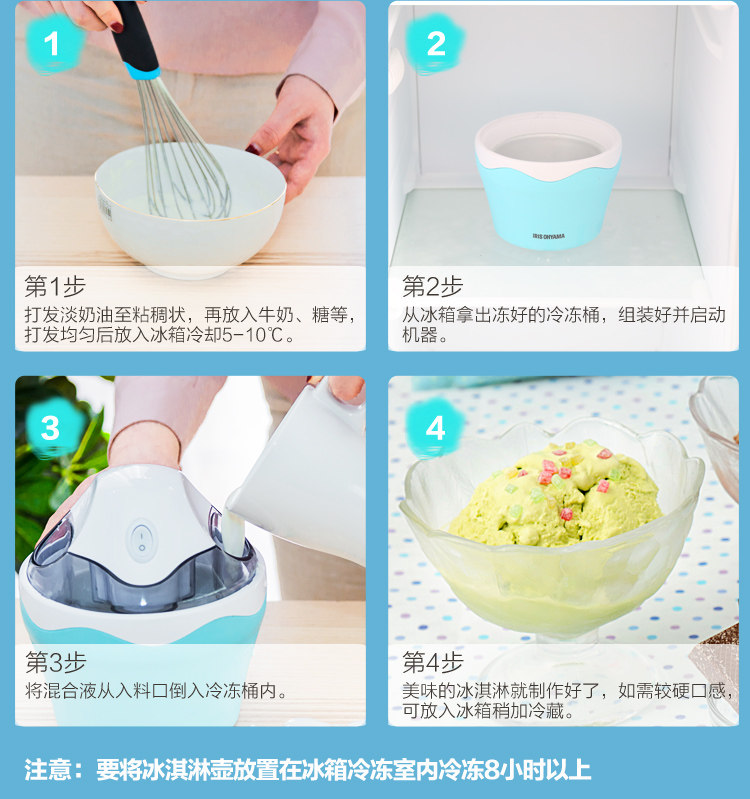 1

第1步
打发淡奶油至粘稠状，再放入牛奶、糖等，打发均匀后放入冰箱冷却5-10℃。

2

IRIS OHYAMA

第2步
从冰箱拿出冻好的冷冻桶，组装好并启动机器。

3

第3步
将混合液从入料口倒入冷冻桶内。

4

第4步
美味的冰淇淋就制作好了，如需较硬口感，可放入冰箱稍加冷藏。

注意：要将冰淇淋壶放置在冰箱冷冻室内冷冻8小时以上