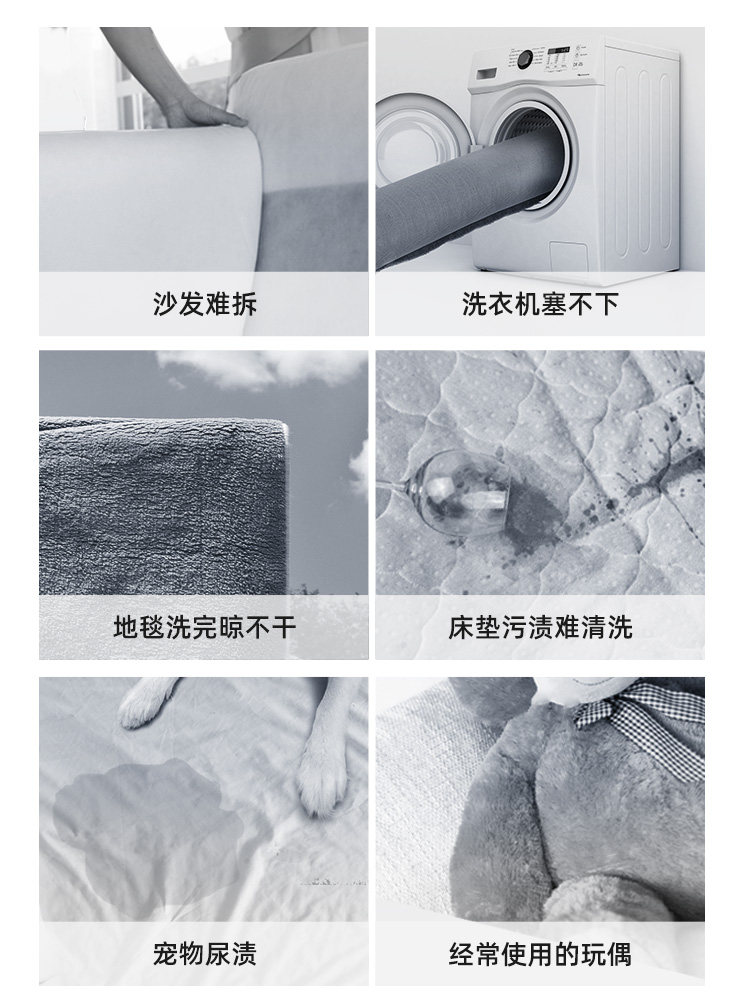 沙发难拆

洗衣机塞不下

地毯洗完晾不干

床垫污渍难清洗

宠物尿渍

经常使用的玩偶