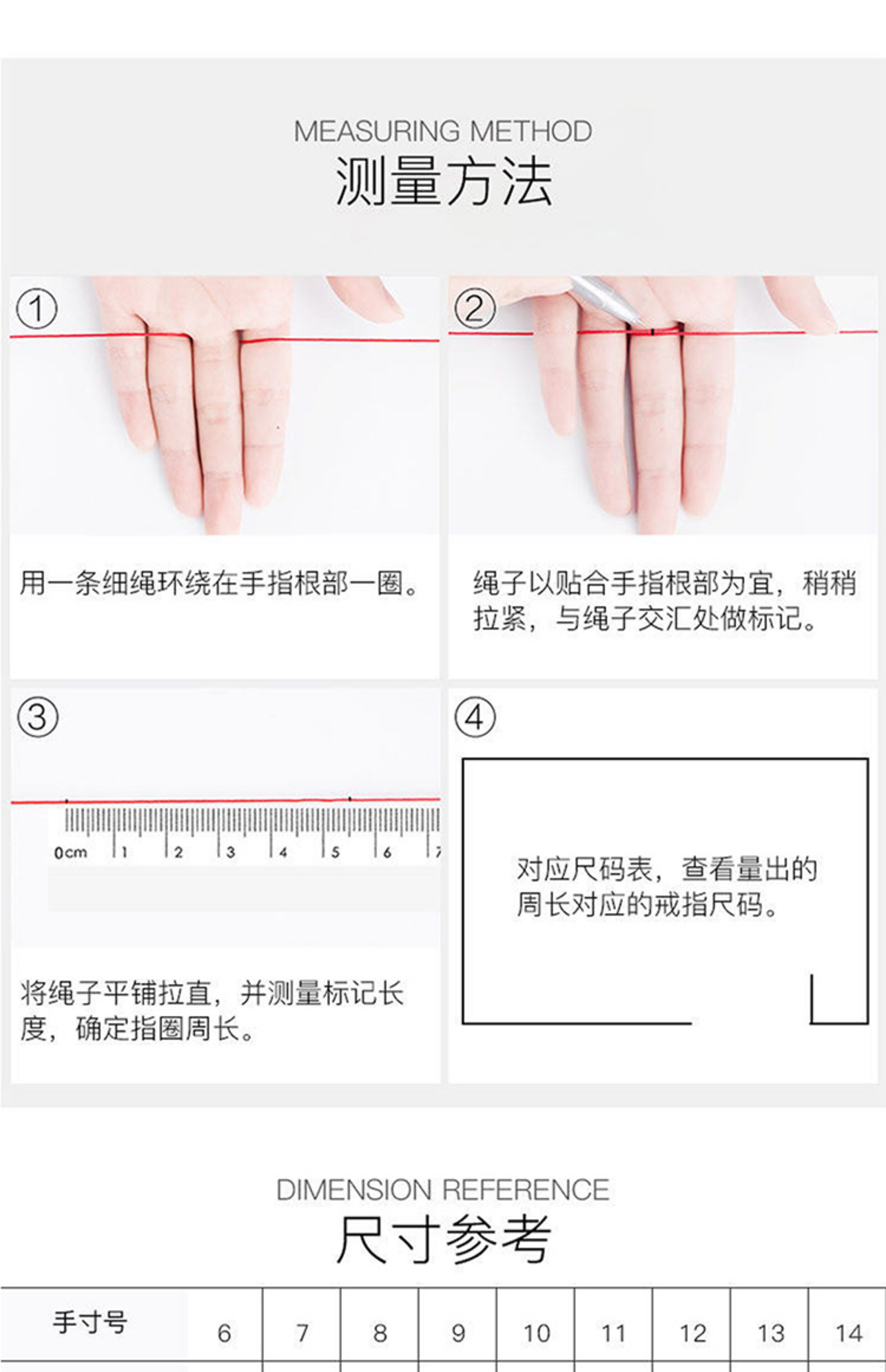 MEASURING METHOD
测量方法

①
用一条细绳环绕在手指根部一圈。

②
绳子以贴合手指根部为宜，稍稍拉紧，与绳子交汇处做标记。

③
0cm 1 2 3 4 5 6 7
将绳子平铺拉直，并测量标记长度，确定指圈周长。

④
对应尺码表，查看量出的周长对应的戒指尺码。

DIMENSION REFERENCE
尺寸参考

| 手寸号 | 6 | 7 | 8 | 9 | 10 | 11 | 12 | 13 | 14 |
|---|---|---|---|---|---|---|---|---|---|