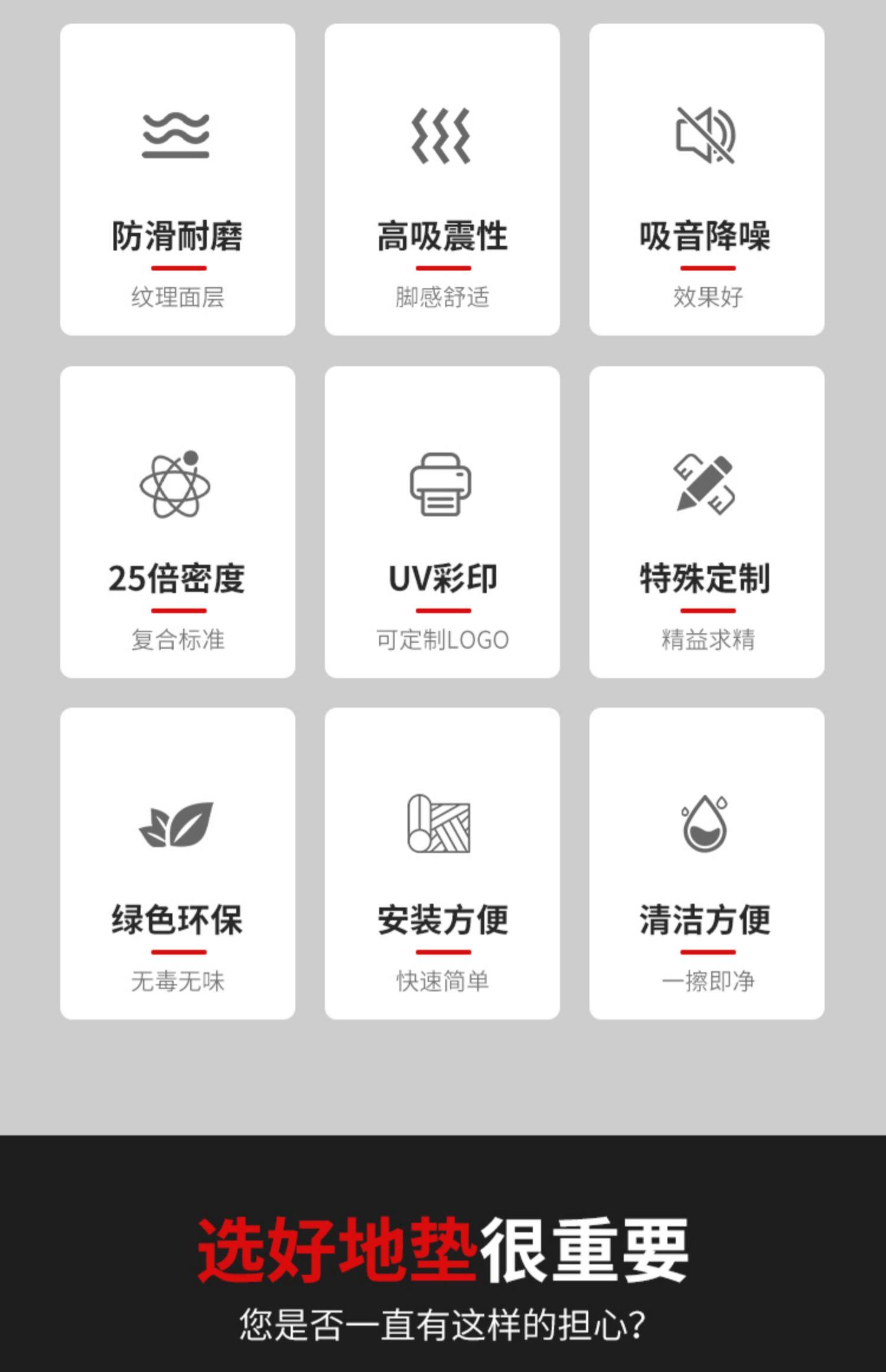 防滑耐磨

纹理面层

高吸震性

脚感舒适

吸音降噪

效果好

25倍密度

复合标准

UV彩印

可定制LOGO

特殊定制

精益求精

绿色环保

无毒无味

安装方便

快速简单

清洁方便

一擦即净

选好地垫很重要

您是否一直有这样的担心?