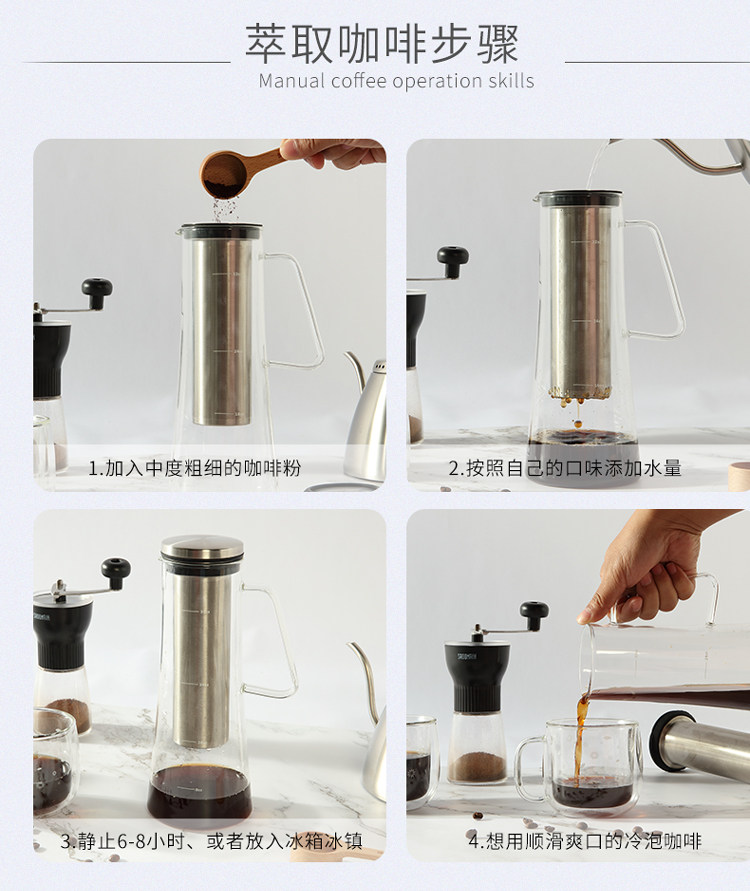 萃取咖啡步骤
Manual coffee operation skills

1.加入中度粗细的咖啡粉

2.按照自己的口味添加水量

3.静止6-8小时、或者放入冰箱冰镇

4.想用顺滑爽口的冷泡咖啡