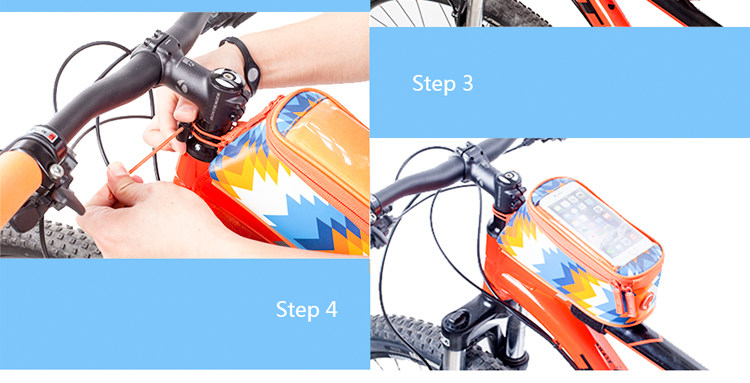 Step 3

Step 4