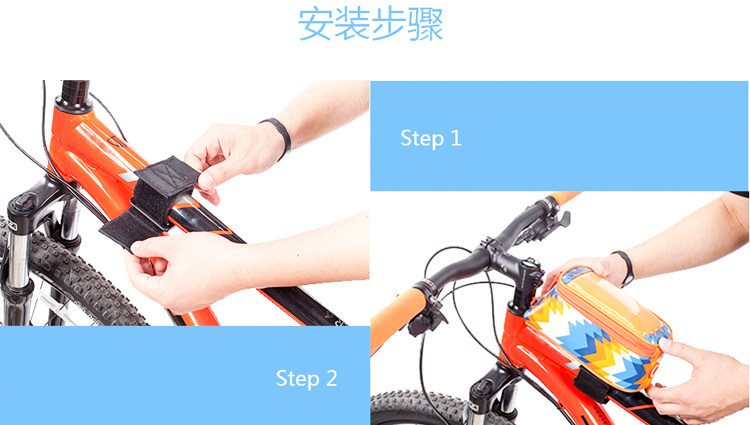 安装步骤

Step 1

Step 2