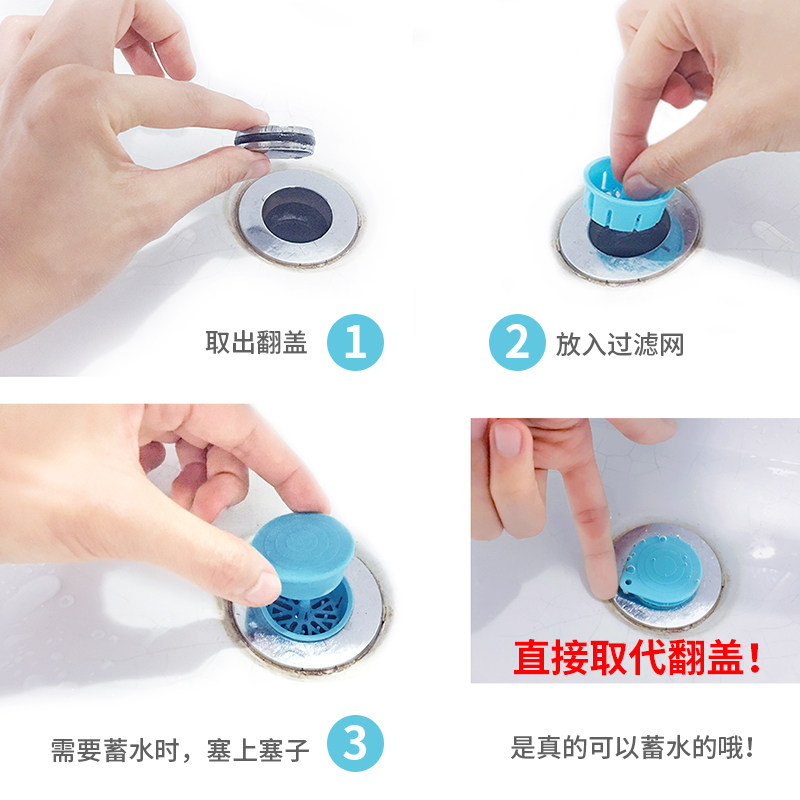 取出翻盖 1

2 放入过滤网

直接取代翻盖！

需要蓄水时，塞上塞子 3

是真的可以蓄水的哦！