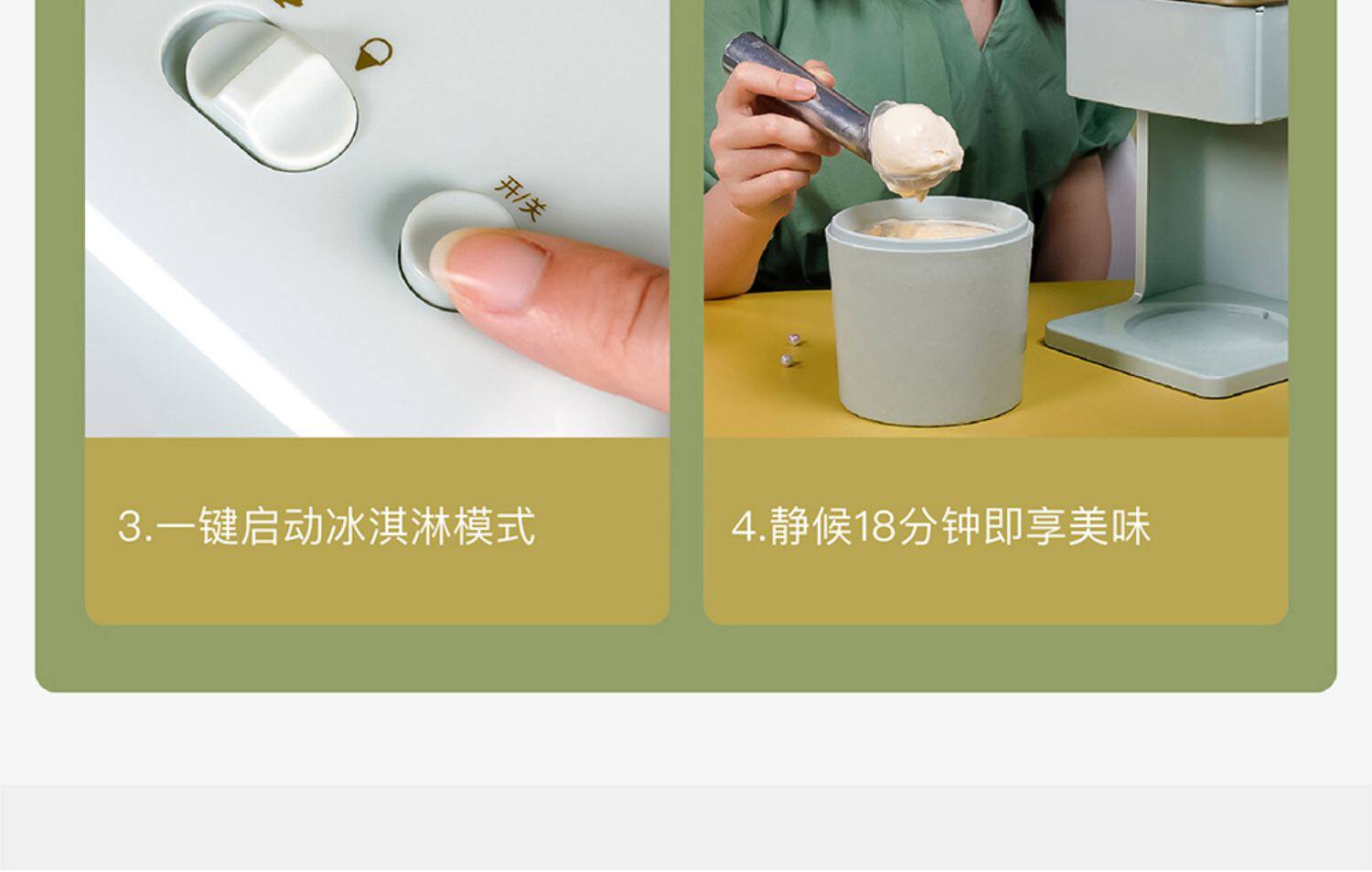 开/关

3.一键启动冰淇淋模式

4.静候18分钟即享美味