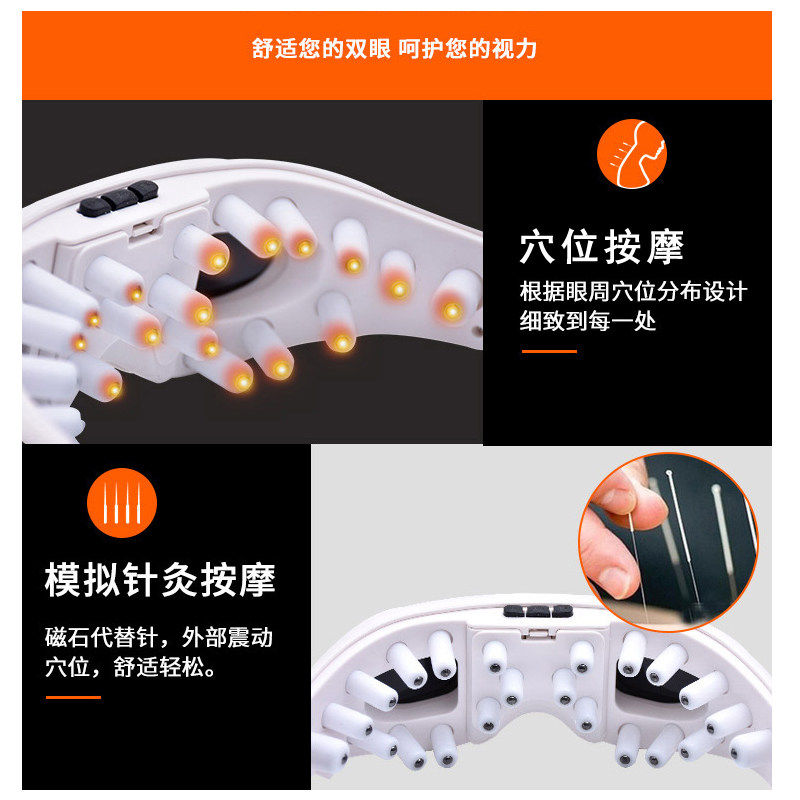 舒适您的双眼 呵护您的视力

穴位按摩

根据眼周穴位分布设计 细致到每一处

模拟针灸按摩

磁石代替针，外部震动穴位，舒适轻松。