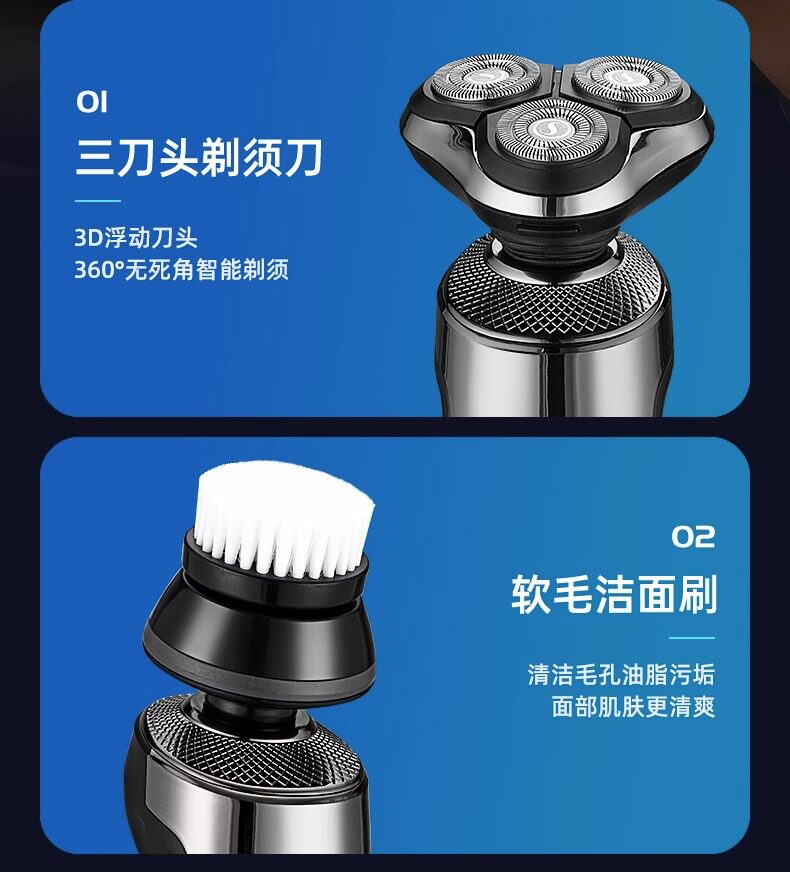 01
三刀头剃须刀

3D浮动刀头
360°无死角智能剃须

02
软毛洁面刷

清洁毛孔油脂污垢
面部肌肤更清爽