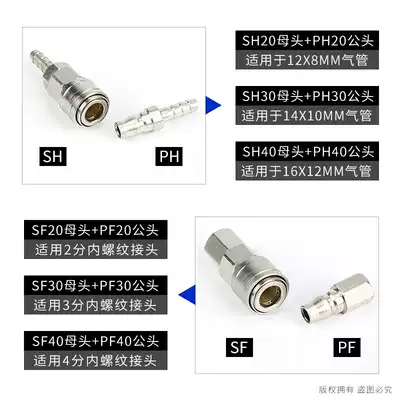 SH

PH

SH20母头+PH20公头
适用于12X8MM气管

SH30母头+PH30公头
适用于14X10MM气管

SH40母头+PH40公头
适用于16X12MM气管

SF20母头+PF20公头
适用2分内螺纹接头

SF30母头+PF30公头
适用3分内螺纹接头

SF40母头+PF40公头
适用4分内螺纹接头

SF

PF

版权拥有 盗图必究