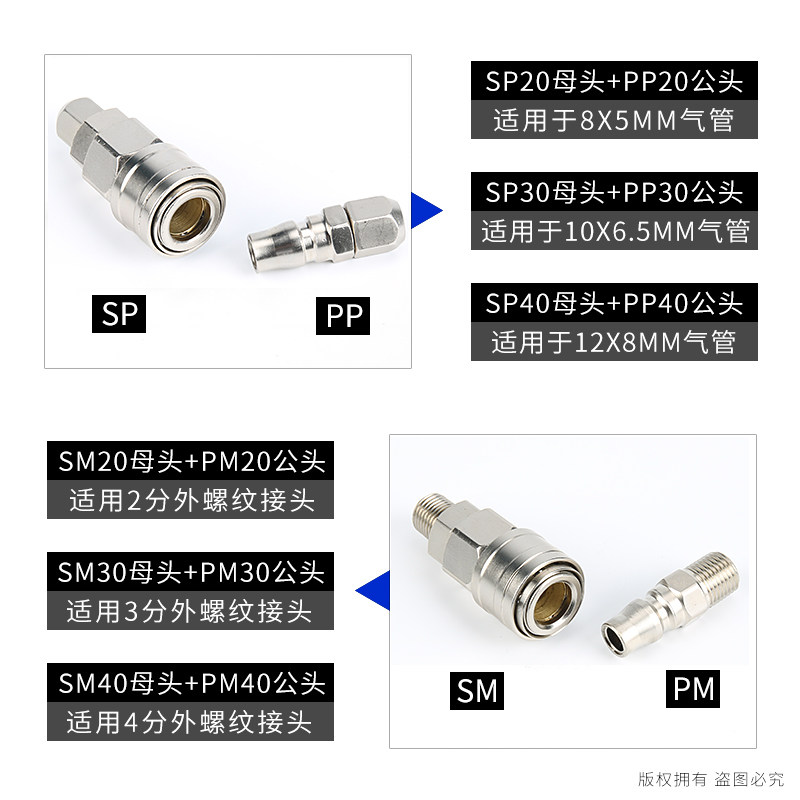 SP PP

SP20母头+PP20公头
适用于8X5MM气管

SP30母头+PP30公头
适用于10X6.5MM气管

SP40母头+PP40公头
适用于12X8MM气管

SM20母头+PM20公头
适用2分外螺纹接头

SM30母头+PM30公头
适用3分外螺纹接头

SM40母头+PM40公头
适用4分外螺纹接头

SM PM

版权拥有 盗图必究