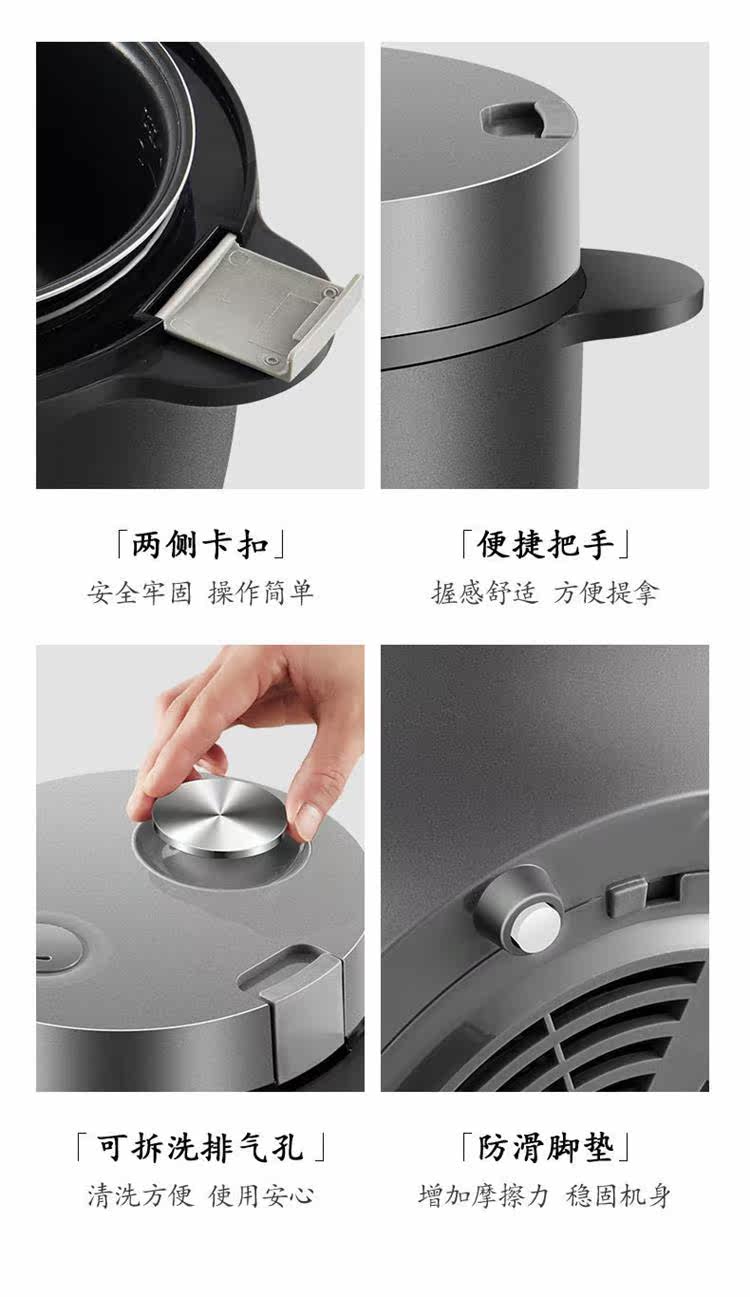 「两侧卡扣」
安全牢固 操作简单

「便捷把手」
握感舒适 方便提拿

「可拆洗排气孔」
清洗方便 使用安心

「防滑脚垫」
增加摩擦力 稳固机身