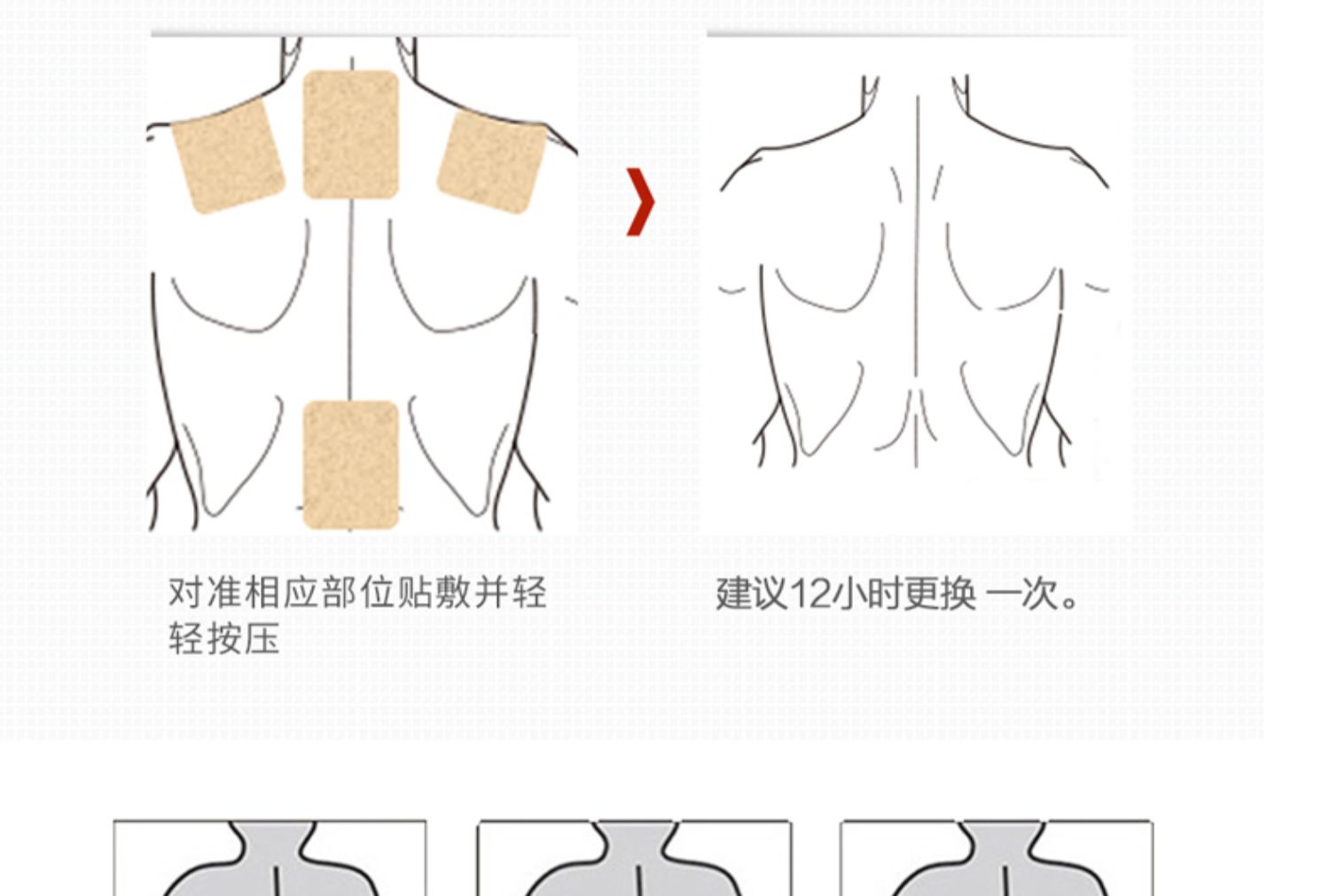 对准相应部位贴敷并轻轻按压

建议12小时更换 一次。