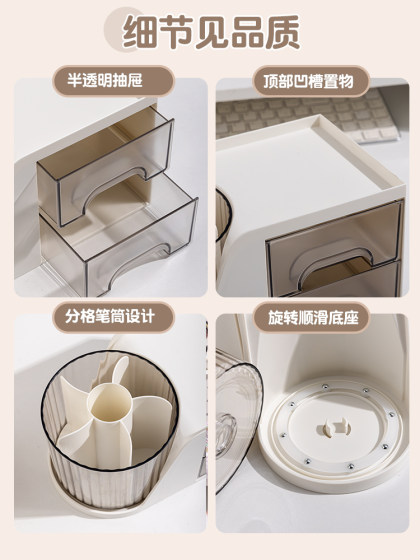 细节见品质

半透明抽屉

顶部凹槽置物

分格笔筒设计

旋转顺滑底座