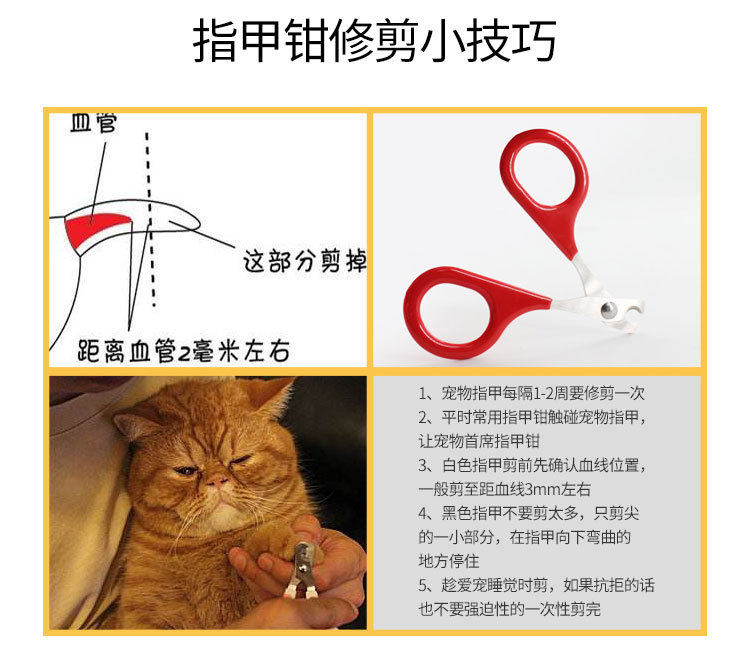 指甲钳修剪小技巧

血管

这部分剪掉

距离血管2毫米左右

1、宠物指甲每隔1-2周要修剪一次
2、平时常用指甲钳触碰宠物指甲，让宠物首席指甲钳
3、白色指甲剪前先确认血线位置，一般剪至距血线3mm左右
4、黑色指甲不要剪太多，只剪尖的一小部分，在指甲向下弯曲的地方停住
5、趁爱宠睡觉时剪，如果抗拒的话也不要强迫性的一次性剪完