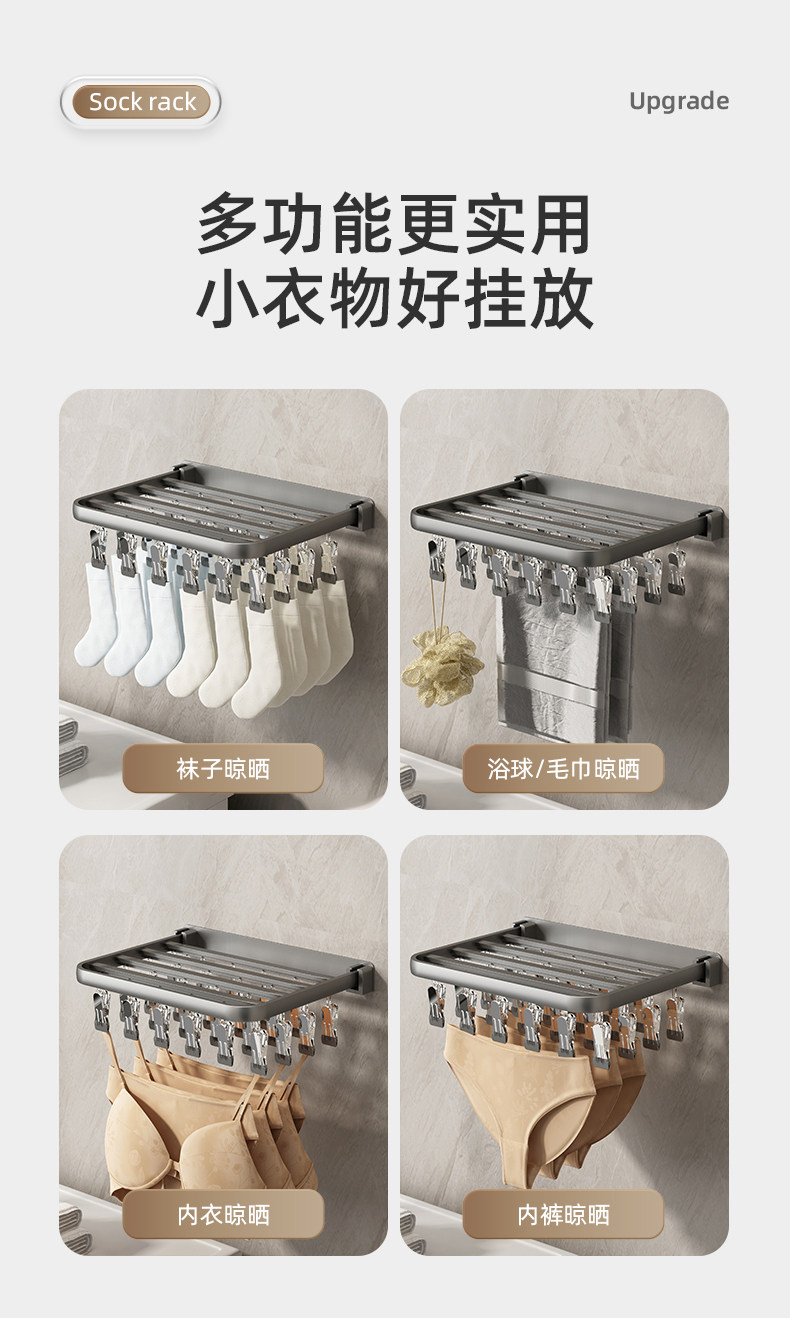 Sock rack

Upgrade

多功能更实用
小衣物好挂放

袜子晾晒

浴球/毛巾晾晒

内衣晾晒

内裤晾晒