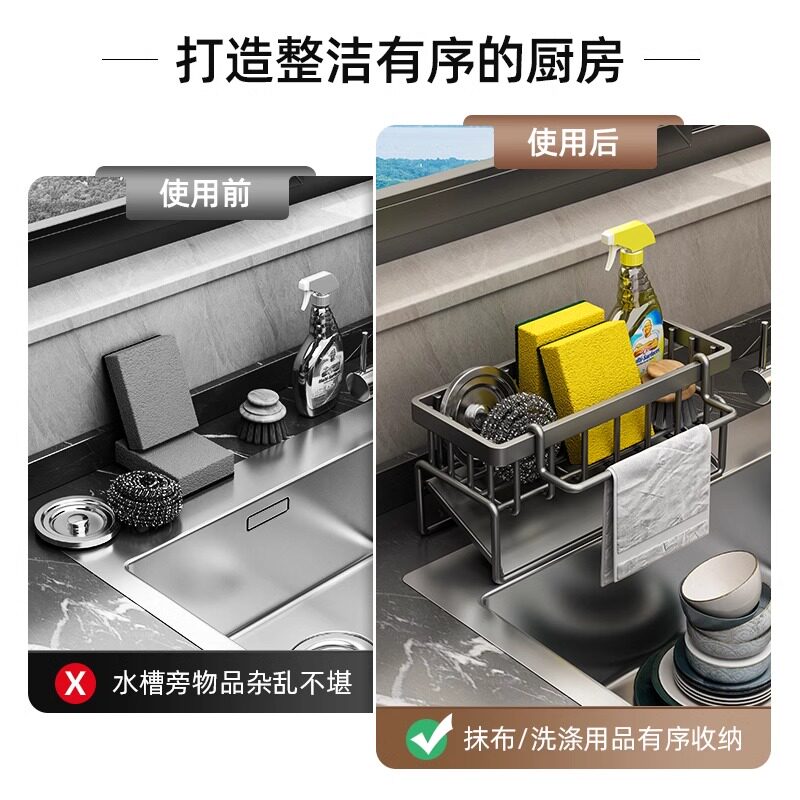 打造整洁有序的厨房

使用前

水槽旁物品杂乱不堪

使用后

抹布/洗涤用品有序收纳