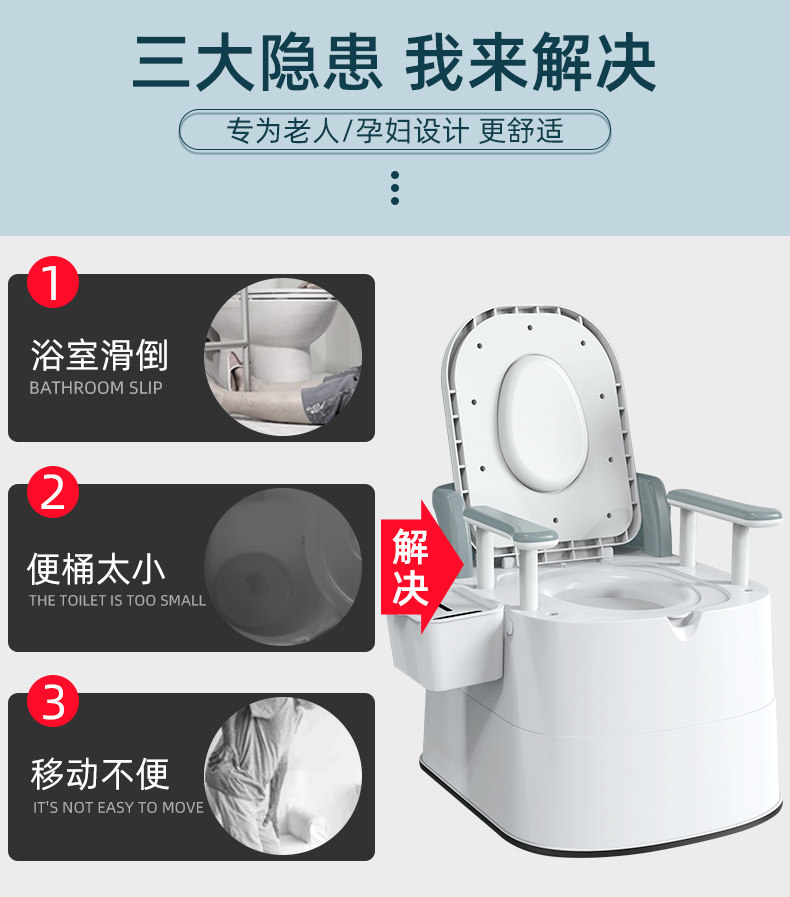 三大隐患 我来解决

专为老人/孕妇设计 更舒适

1

浴室滑倒

BATHROOM SLIP

2

便桶太小

THE TOILET IS TOO SMALL

3

移动不便

IT'S NOT EASY TO MOVE

解决