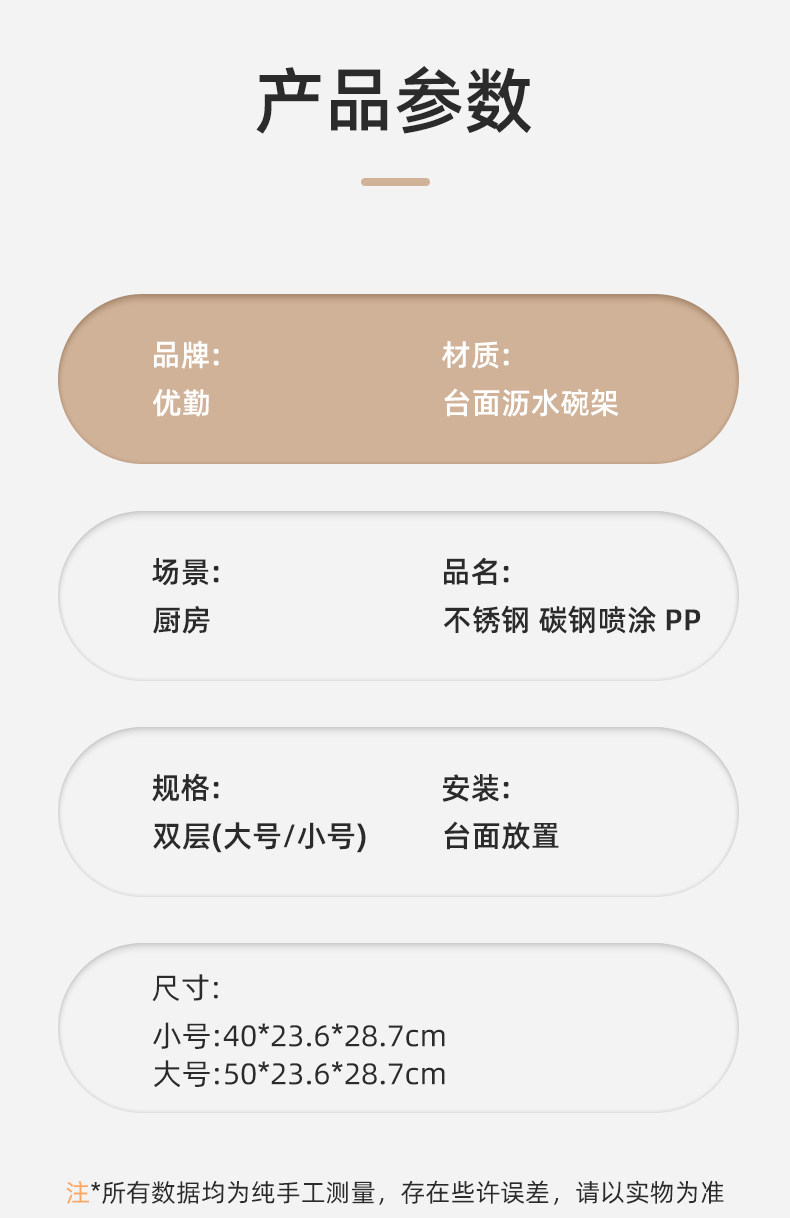 产品参数

品牌:
优勤

材质:
台面沥水碗架

场景:
厨房

品名:
不锈钢 碳钢喷涂 PP

规格:
双层(大号/小号)

安装:
台面放置

尺寸:
小号:40*23.6*28.7cm
大号:50*23.6*28.7cm

注*所有数据均为纯手工测量，存在些许误差，请以实物为准