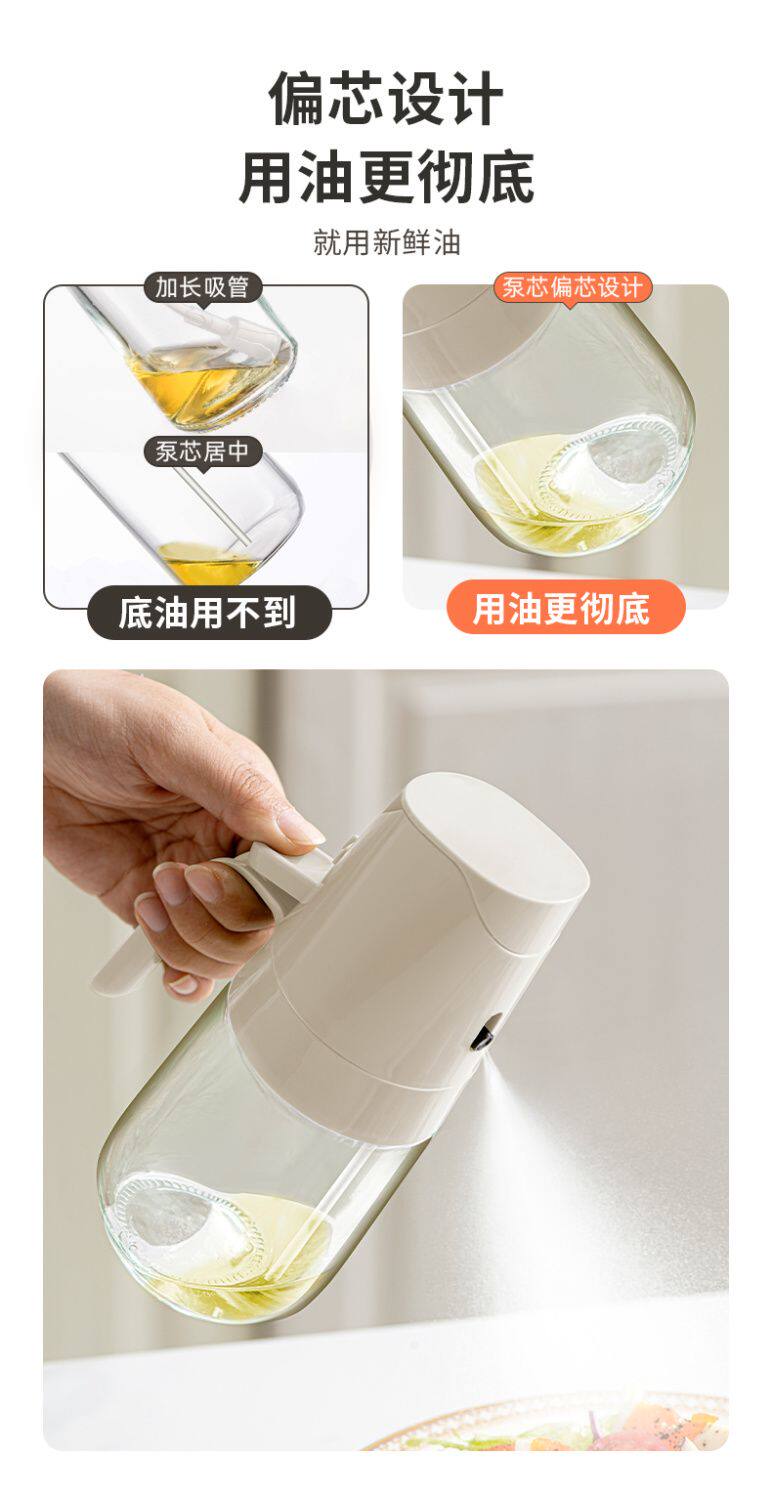 偏芯设计
用油更彻底

就用新鲜油

加长吸管

泵芯居中

底油用不到

泵芯偏芯设计

用油更彻底