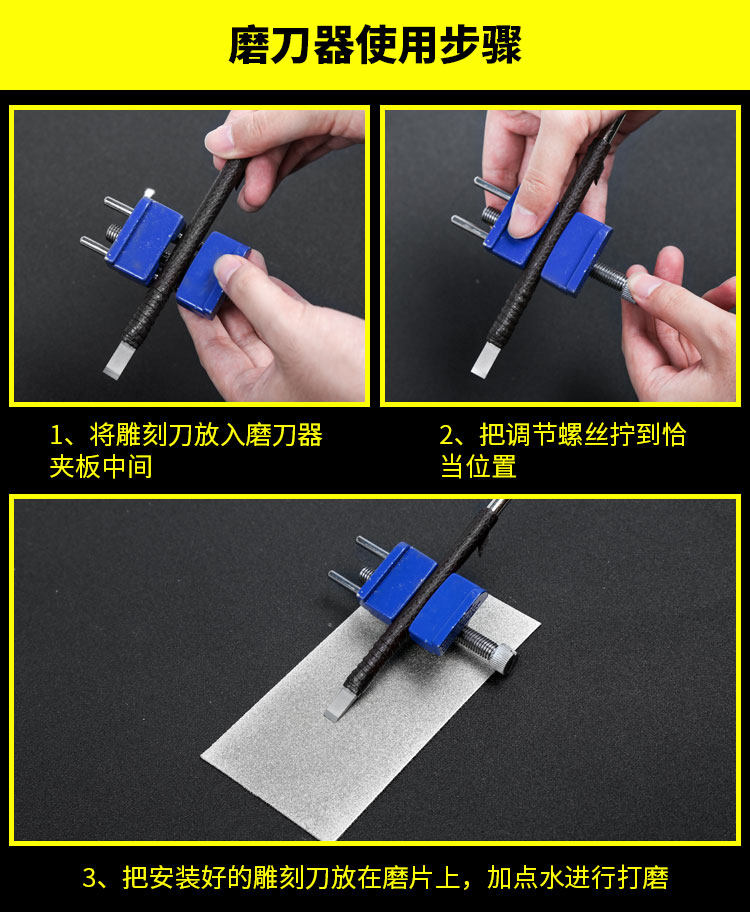 磨刀器使用步骤

1、将雕刻刀放入磨刀器夹板中间

2、把调节螺丝拧到恰当位置

3、把安装好的雕刻刀放在磨片上，加点水进行打磨