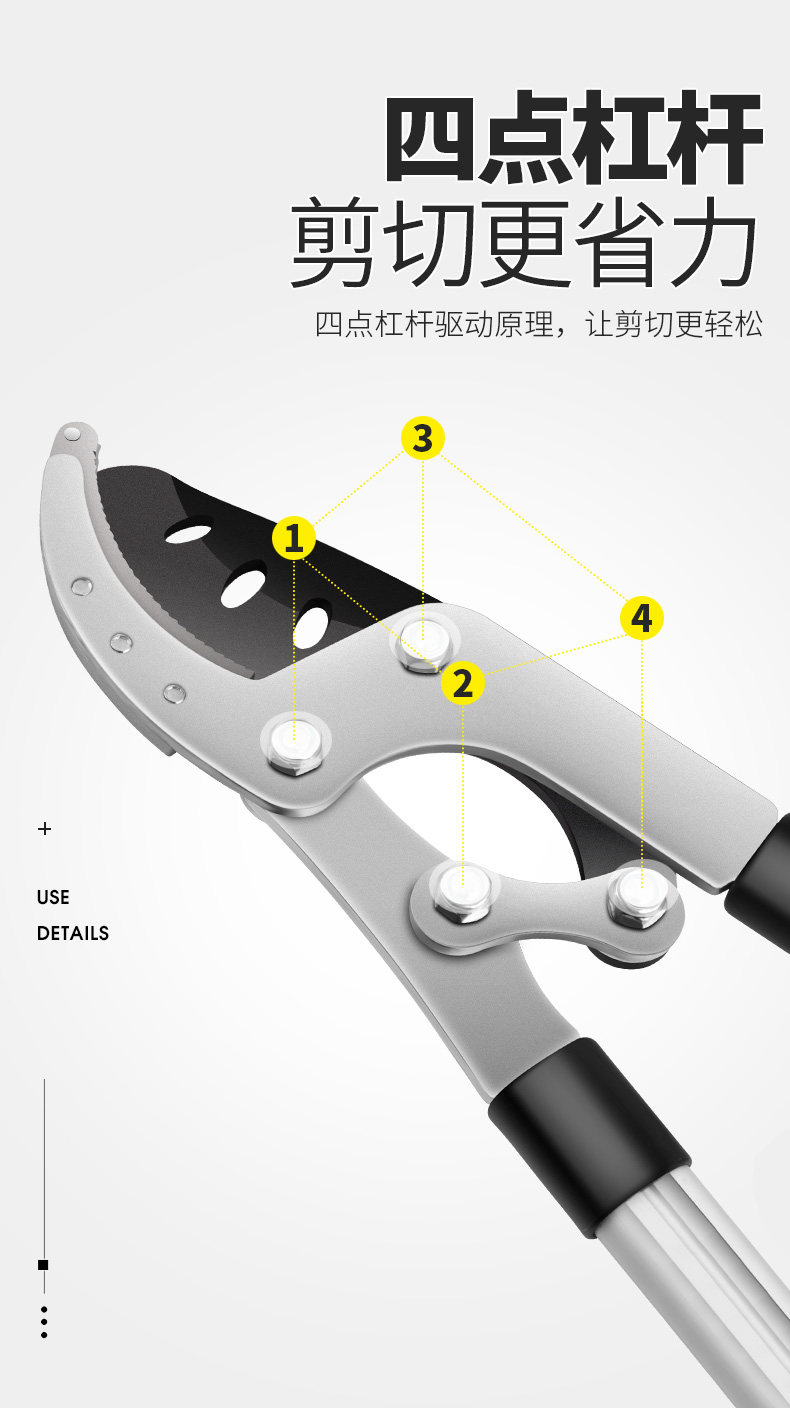 四点杠杆
剪切更省力

四点杠杆驱动原理，让剪切更轻松

3

1

4

2

+

USE
DETAILS