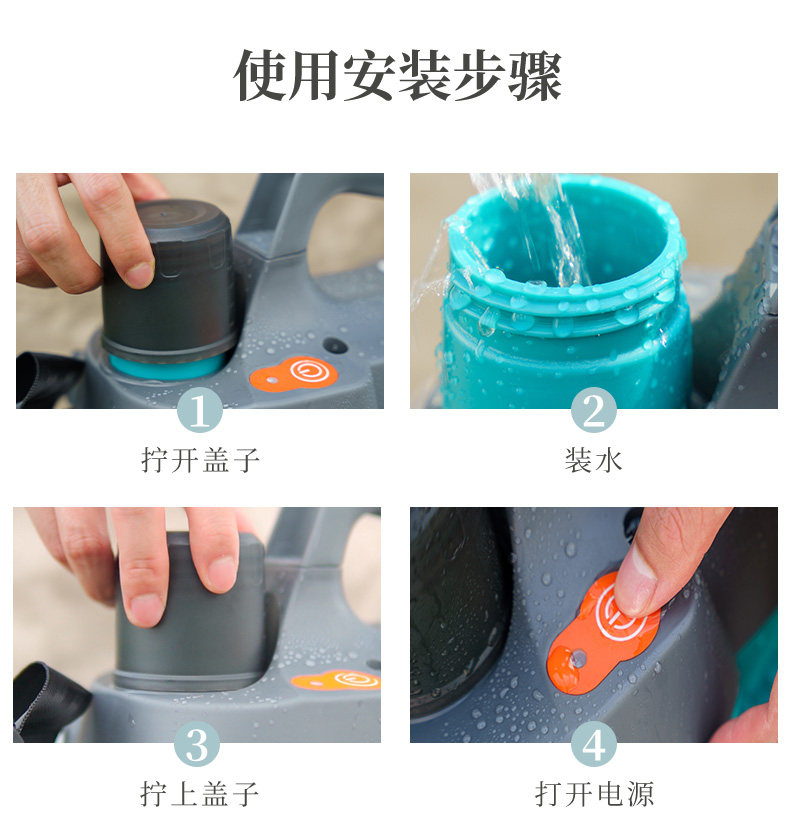 使用安装步骤

1
拧开盖子

2
装水

3
拧上盖子

4
打开电源