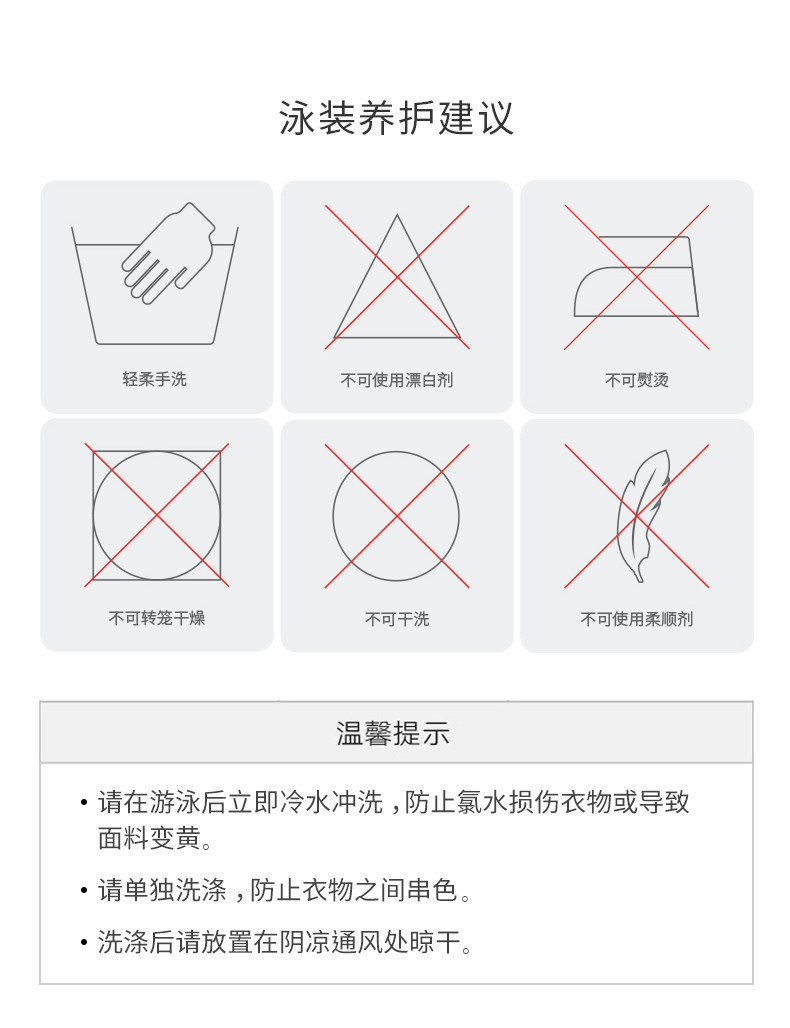 泳装养护建议

轻柔手洗

不可使用漂白剂

不可熨烫

不可转笼干燥

不可干洗

不可使用柔顺剂

温馨提示

• 请在游泳后立即冷水冲洗，防止氯水损伤衣物或导致面料变黄。

• 请单独洗涤，防止衣物之间串色。

• 洗涤后请放置在阴凉通风处晾干。