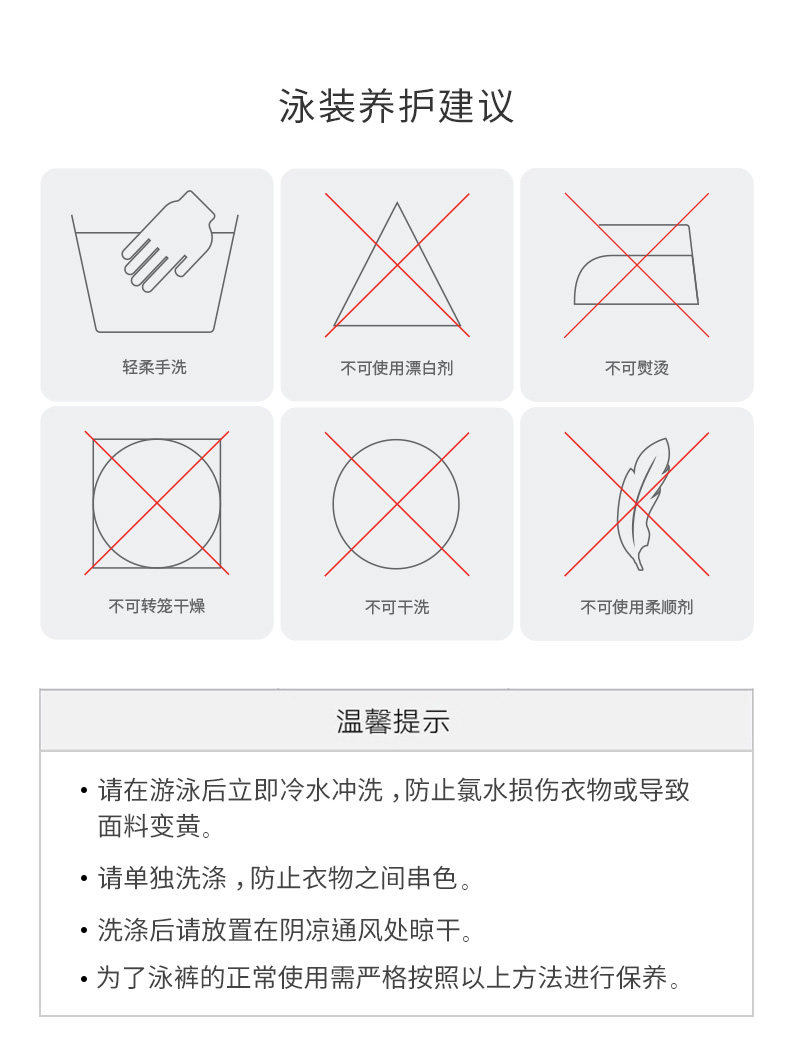 泳装养护建议

轻柔手洗

不可使用漂白剂

不可熨烫

不可转笼干燥

不可干洗

不可使用柔顺剂

温馨提示

• 请在游泳后立即冷水冲洗，防止氯水损伤衣物或导致面料变黄。

• 请单独洗涤，防止衣物之间串色。

• 洗涤后请放置在阴凉通风处晾干。

• 为了泳裤的正常使用需严格按照以上方法进行保养。